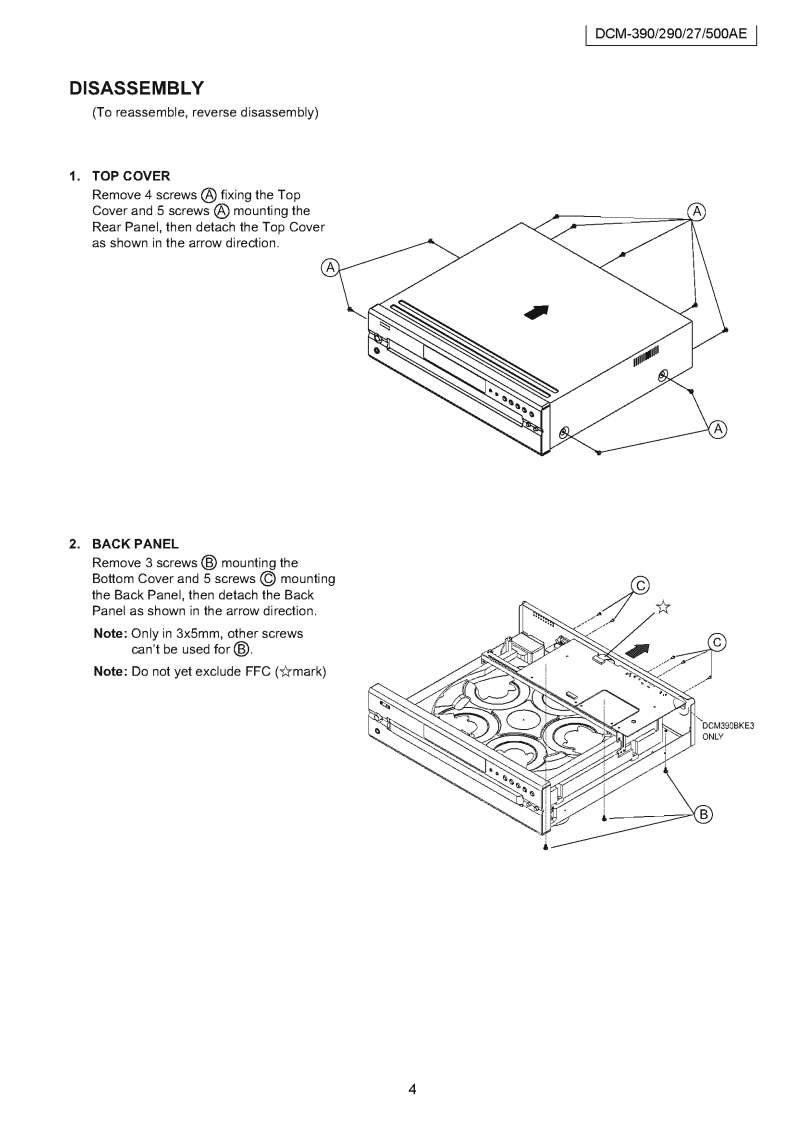 DCM-390/290/27/500AE

DISASSEMBLY

(To reassemble, reverse disassembly)

1. TOP COVER

Remove 4 screws Ⓐ fixing the Top Cover and 5 screws Ⓐ mounting the Rear Panel, then detach the Top Cover as shown in the arrow direction.

A

A

A

2. BACK PANEL

Remove 3 screws Ⓑ mounting the Bottom Cover and 5 screws Ⓒ mounting the Back Panel, then detach the Back Panel as shown in the arrow direction.

Note: Only in 3x5mm, other screws can't be used for Ⓑ.

Note: Do not yet exclude FFC (☆mark)

C

☆

C

DCM390BKE3 ONLY

B

4