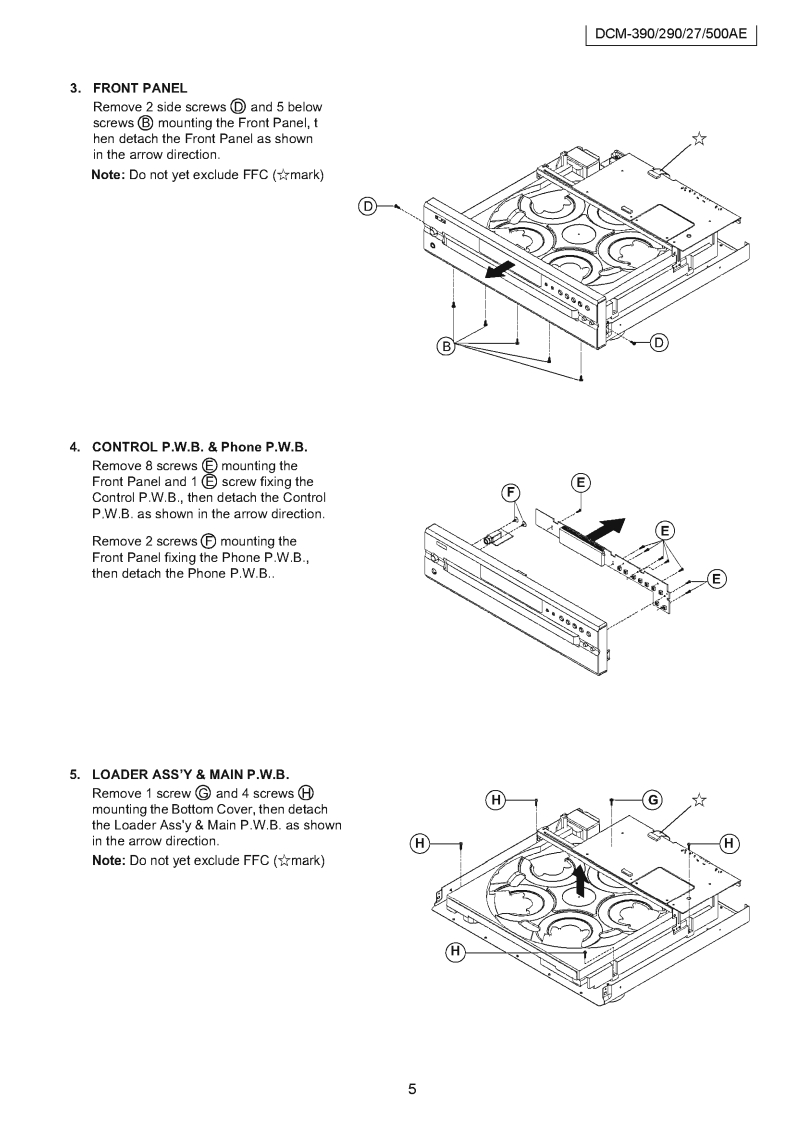 DCM-390/290/27/500AE

3. FRONT PANEL

Remove 2 side screws Ⓓ and 5 below screws Ⓑ mounting the Front Panel, t hen detach the Front Panel as shown in the arrow direction.

Note: Do not yet exclude FFC (☆mark)

☆

D

B

D

4. CONTROL P.W.B. & Phone P.W.B.

Remove 8 screws Ⓔ mounting the Front Panel and 1 Ⓔ screw fixing the Control P.W.B., then detach the Control P.W.B. as shown in the arrow direction.

Remove 2 screws Ⓕ mounting the Front Panel fixing the Phone P.W.B., then detach the Phone P.W.B..

F

E

E

E

5. LOADER ASS'Y & MAIN P.W.B.

Remove 1 screw Ⓖ and 4 screws Ⓗ mounting the Bottom Cover, then detach the Loader Ass'y & Main P.W.B. as shown in the arrow direction.

Note: Do not yet exclude FFC (☆mark)

H

G

☆

H

H

H

5