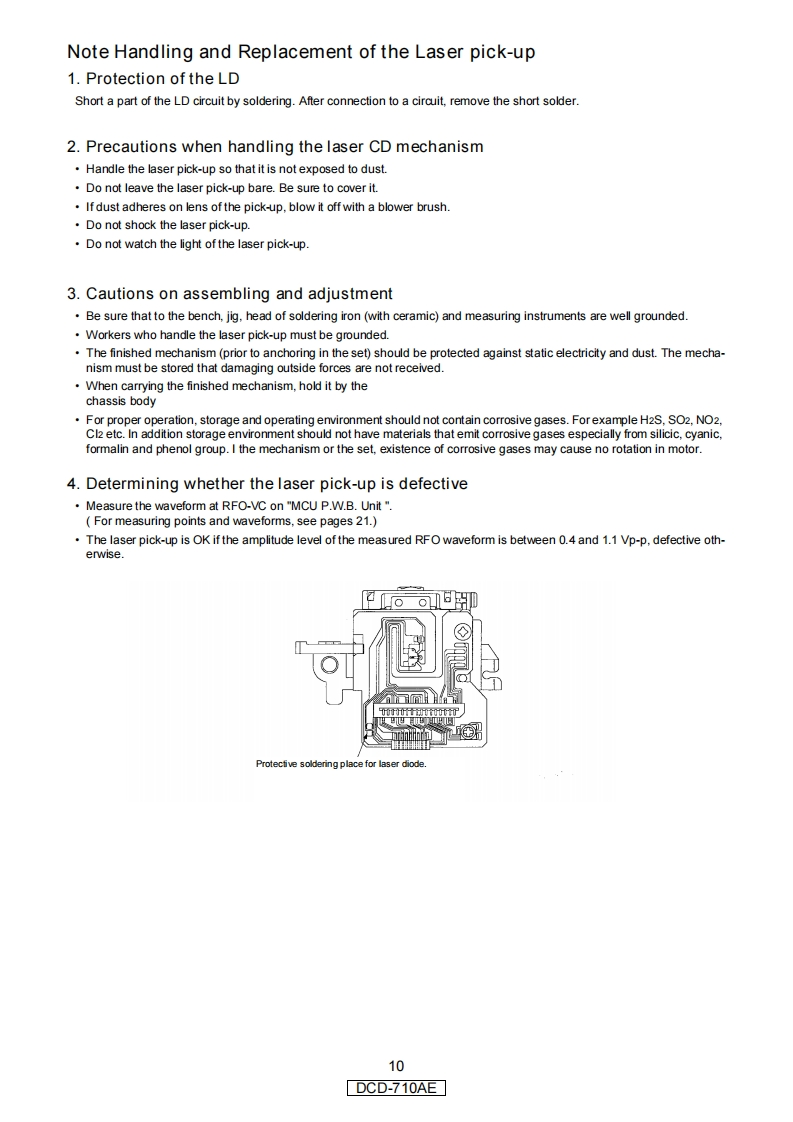 Note Handling and Replacement of the Laser pick-up

1. Protection of the LD

Short a part of the LD circuit by soldering. After connection to a circuit, remove the short solder.

2. Precautions when handling the laser CD mechanism

• Handle the laser pick-up so that it is not exposed to dust.
• Do not leave the laser pick-up bare. Be sure to cover it.
• If dust adheres on lens of the pick-up, blow it off with a blower brush.
• Do not shock the laser pick-up.
• Do not watch the light of the laser pick-up.

3. Cautions on assembling and adjustment

• Be sure that to the bench, jig, head of soldering iron (with ceramic) and measuring instruments are well grounded.
• Workers who handle the laser pick-up must be grounded.
• The finished mechanism (prior to anchoring in the set) should be protected against static electricity and dust. The mechanism must be stored that damaging outside forces are not received.
• When carrying the finished mechanism, hold it by the chassis body
• For proper operation, storage and operating environment should not contain corrosive gases. For example $H_2S$, $SO_2$, $NO_2$, $Cl_2$ etc. In addition storage environment should not have materials that emit corrosive gases especially from silicic, cyanic, formalin and phenol group. I the mechanism or the set, existence of corrosive gases may cause no rotation in motor.

4. Determining whether the laser pick-up is defective

• Measure the waveform at RFO-VC on "MCU P.W.B. Unit ".
( For measuring points and waveforms, see pages 21.)
• The laser pick-up is OK if the amplitude level of the measured RFO waveform is between 0.4 and 1.1 Vp-p, defective otherwise.

Protective soldering place for laser diode.

10
DCD-710AE