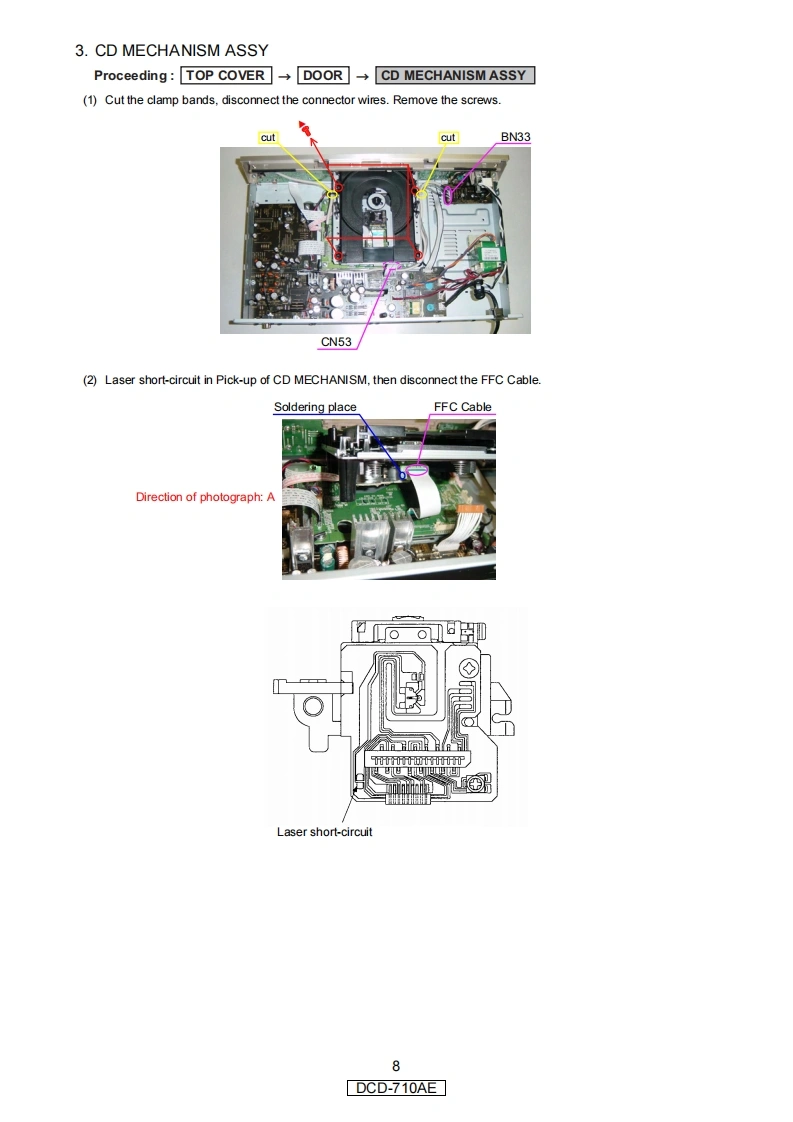 3. CD MECHANISM ASSY

Proceeding : TOP COVER → DOOR → CD MECHANISM ASSY

(1) Cut the clamp bands, disconnect the connector wires. Remove the screws.

cut

cut

BN33

CN53

(2) Laser short-circuit in Pick-up of CD MECHANISM, then disconnect the FFC Cable.

Soldering place

FFC Cable

Direction of photograph: A

Laser short-circuit

8

DCD-710AE