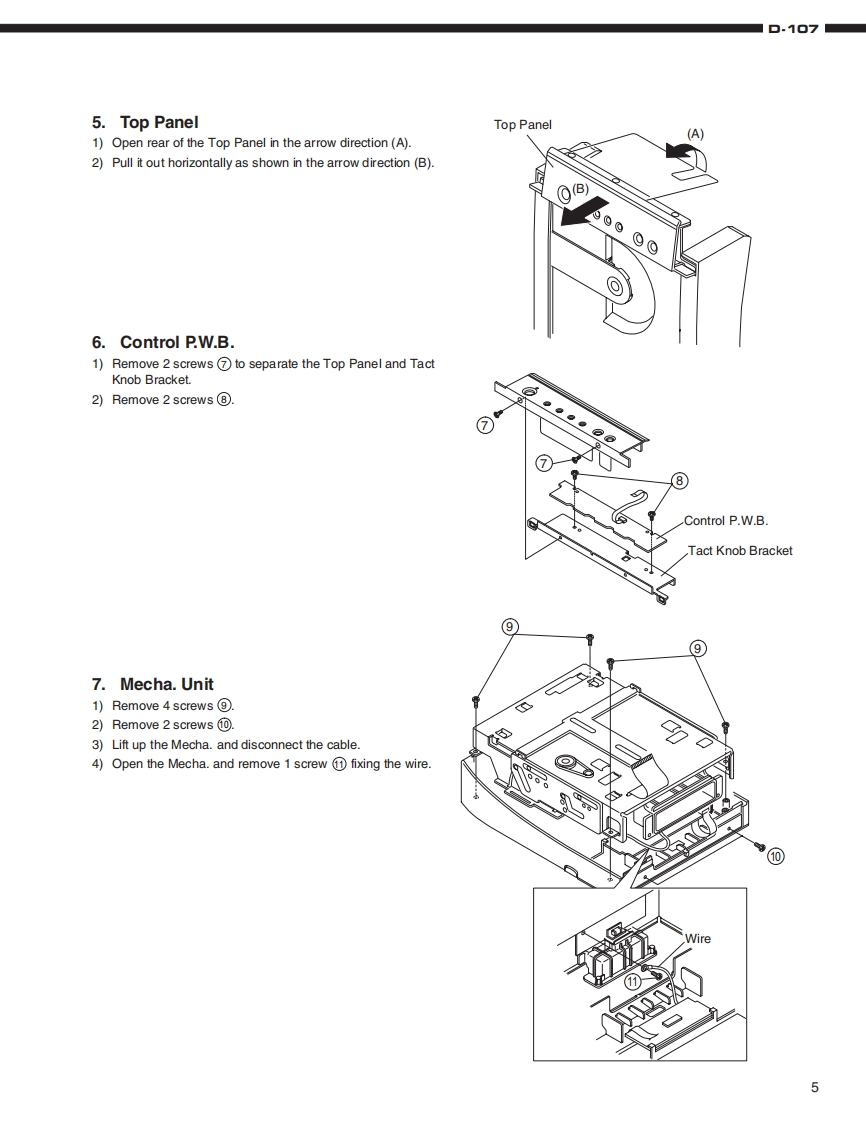 D-107

5. Top Panel
1) Open rear of the Top Panel in the arrow direction (A).
2) Pull it out horizontally as shown in the arrow direction (B).

Top Panel
(A)
(B)

6. Control P.W.B.
1) Remove 2 screws ⑦ to separate the Top Panel and Tact Knob Bracket.
2) Remove 2 screws ⑧.

⑦
⑦
⑧
Control P.W.B.
Tact Knob Bracket

7. Mecha. Unit
1) Remove 4 screws ⑨.
2) Remove 2 screws ⑩.
3) Lift up the Mecha. and disconnect the cable.
4) Open the Mecha. and remove 1 screw ⑪ fixing the wire.

⑨
⑨
⑩
Wire
⑪

5