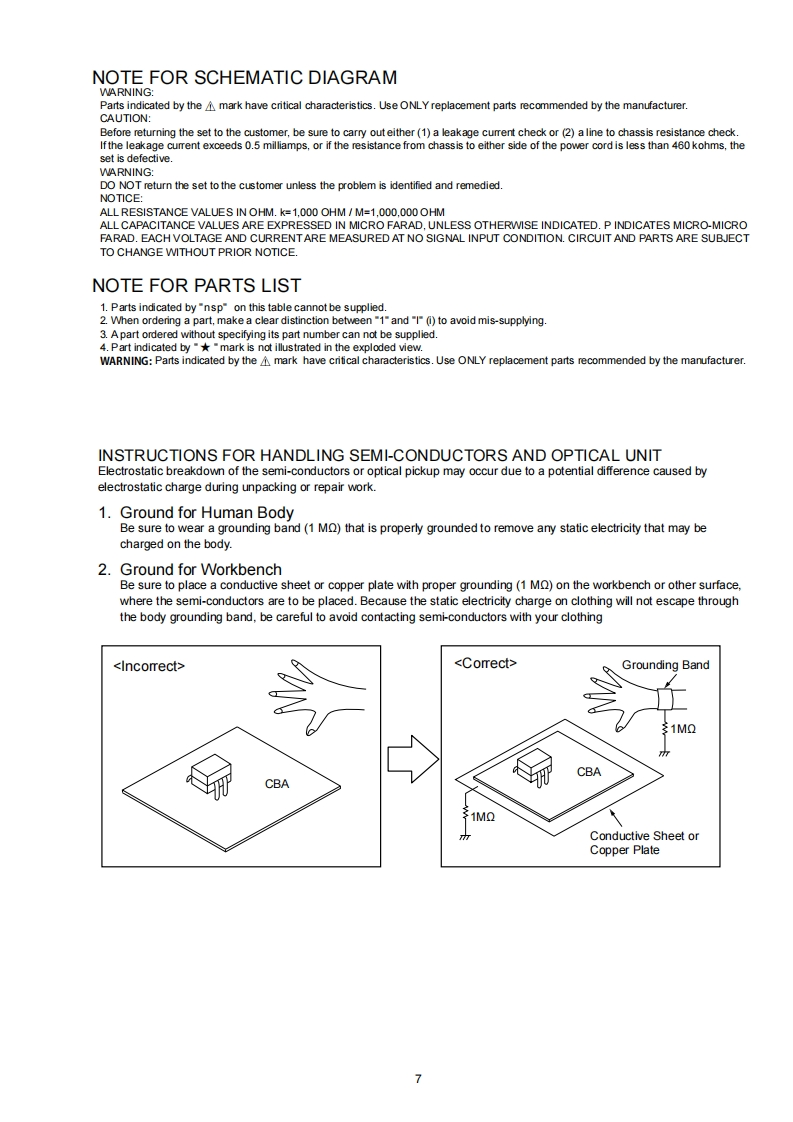 NOTE FOR SCHEMATIC DIAGRAM
WARNING:
Parts indicated by the ⚠ mark have critical characteristics. Use ONLY replacement parts recommended by the manufacturer.
CAUTION:
Before returning the set to the customer, be sure to carry out either (1) a leakage current check or (2) a line to chassis resistance check. If the leakage current exceeds 0.5 milliamps, or if the resistance from chassis to either side of the power cord is less than 460 kohms, the set is defective.
WARNING:
DO NOT return the set to the customer unless the problem is identified and remedied.
NOTICE:
ALL RESISTANCE VALUES IN OHM. k=1,000 OHM / M=1,000,000 OHM
ALL CAPACITANCE VALUES ARE EXPRESSED IN MICRO FARAD, UNLESS OTHERWISE INDICATED. P INDICATES MICRO-MICRO FARAD. EACH VOLTAGE AND CURRENT ARE MEASURED AT NO SIGNAL INPUT CONDITION. CIRCUIT AND PARTS ARE SUBJECT TO CHANGE WITHOUT PRIOR NOTICE.

NOTE FOR PARTS LIST
1. Parts indicated by "nsp" on this table cannot be supplied.
2. When ordering a part, make a clear distinction between "1" and "I" (i) to avoid mis-supplying.
3. A part ordered without specifying its part number can not be supplied.
4. Part indicated by "★" mark is not illustrated in the exploded view.
WARNING: Parts indicated by the ⚠ mark have critical characteristics. Use ONLY replacement parts recommended by the manufacturer.

INSTRUCTIONS FOR HANDLING SEMI-CONDUCTORS AND OPTICAL UNIT
Electrostatic breakdown of the semi-conductors or optical pickup may occur due to a potential difference caused by electrostatic charge during unpacking or repair work.

1. Ground for Human Body
Be sure to wear a grounding band (1 MΩ) that is properly grounded to remove any static electricity that may be charged on the body.

2. Ground for Workbench
Be sure to place a conductive sheet or copper plate with proper grounding (1 MΩ) on the workbench or other surface, where the semi-conductors are to be placed. Because the static electricity charge on clothing will not escape through the body grounding band, be careful to avoid contacting semi-conductors with your clothing

<Incorrect>
CBA

<Correct>
Grounding Band
1MΩ
CBA
1MΩ
Conductive Sheet or Copper Plate

7