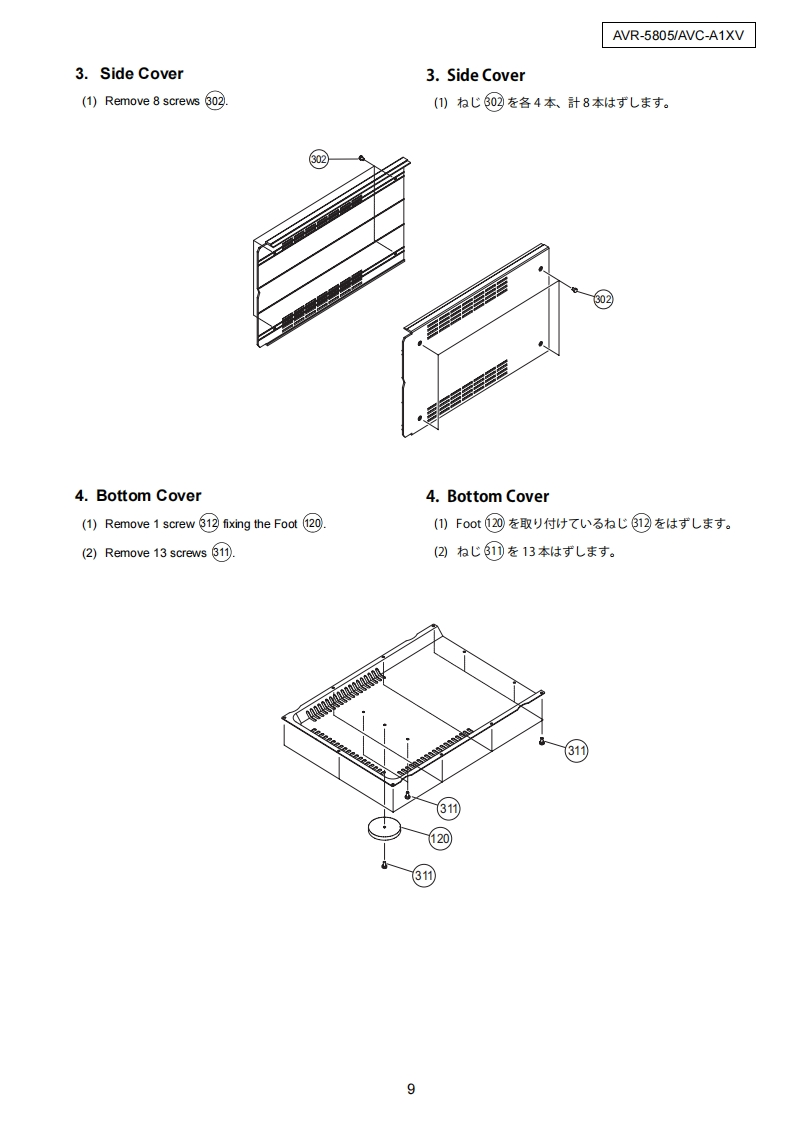 AVR-5805/AVC-A1XV

3. Side Cover

(1) Remove 8 screws 302.

3. Side Cover

(1) ねじ 302 を各 4 本、計 8 本はずします。

302

302

4. Bottom Cover

(1) Remove 1 screw 312 fixing the Foot 120.

(2) Remove 13 screws 311.

4. Bottom Cover

(1) Foot 120 を取り付けているねじ 312 をはずします。

(2) ねじ 311 を 13 本はずします。

311

311

120

311

9