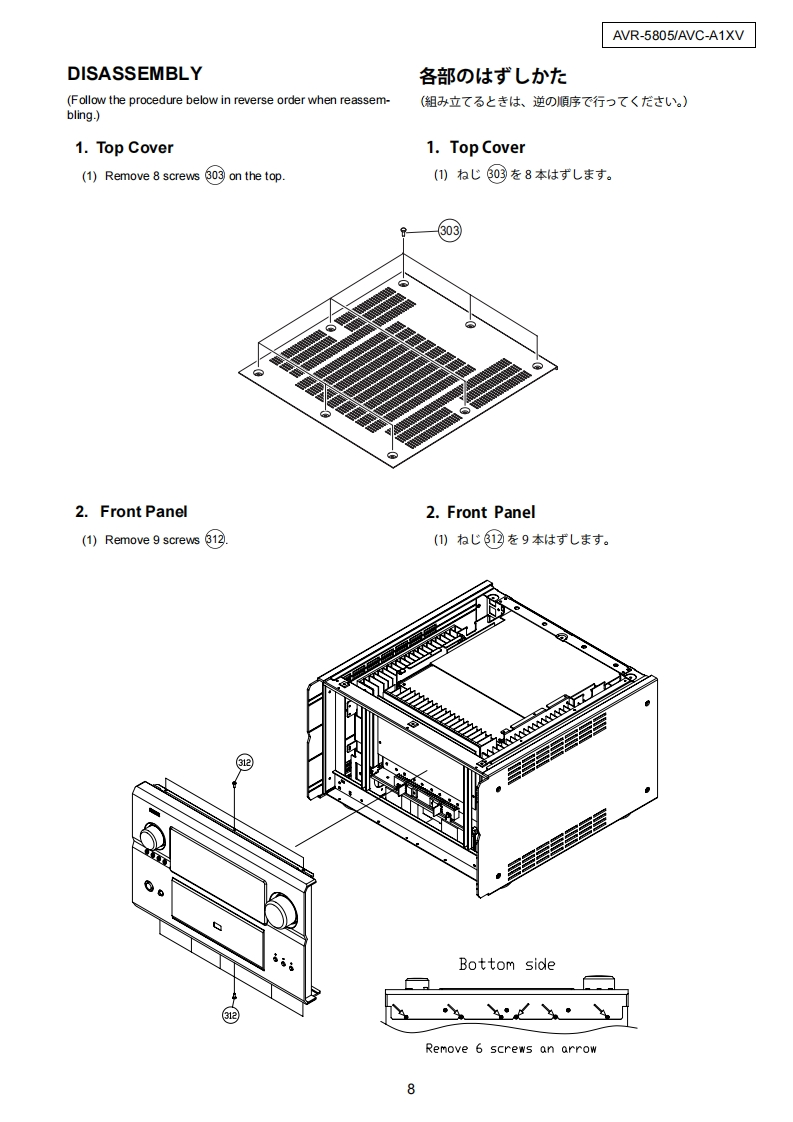 AVR-5805/AVC-A1XV

DISASSEMBLY

(Follow the procedure below in reverse order when reassembling.)

1. Top Cover

(1) Remove 8 screws 303 on the top.

各部のはずしかた

(組み立てるときは、逆の順序で行ってください。)

1. Top Cover

(1) ねじ 303 を 8 本はずします。

303

2. Front Panel

(1) Remove 9 screws 312.

2. Front Panel

(1) ねじ 312 を 9 本はずします。

312

312

Bottom side

Remove 6 screws an arrow

8