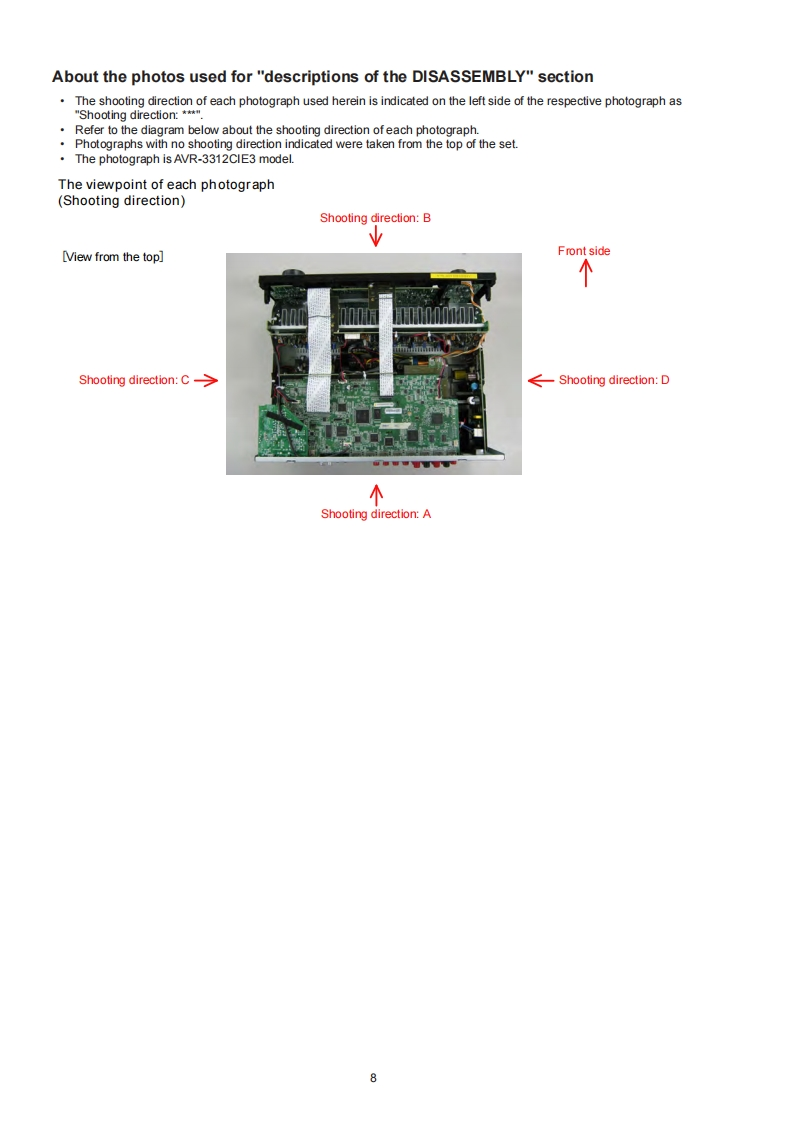 About the photos used for "descriptions of the DISASSEMBLY" section

• The shooting direction of each photograph used herein is indicated on the left side of the respective photograph as "Shooting direction: ***".
• Refer to the diagram below about the shooting direction of each photograph.
• Photographs with no shooting direction indicated were taken from the top of the set.
• The photograph is AVR-3312CIE3 model.

The viewpoint of each photograph
(Shooting direction)

Shooting direction: B

[View from the top]

Front side

Shooting direction: C

Shooting direction: D

Shooting direction: A

8