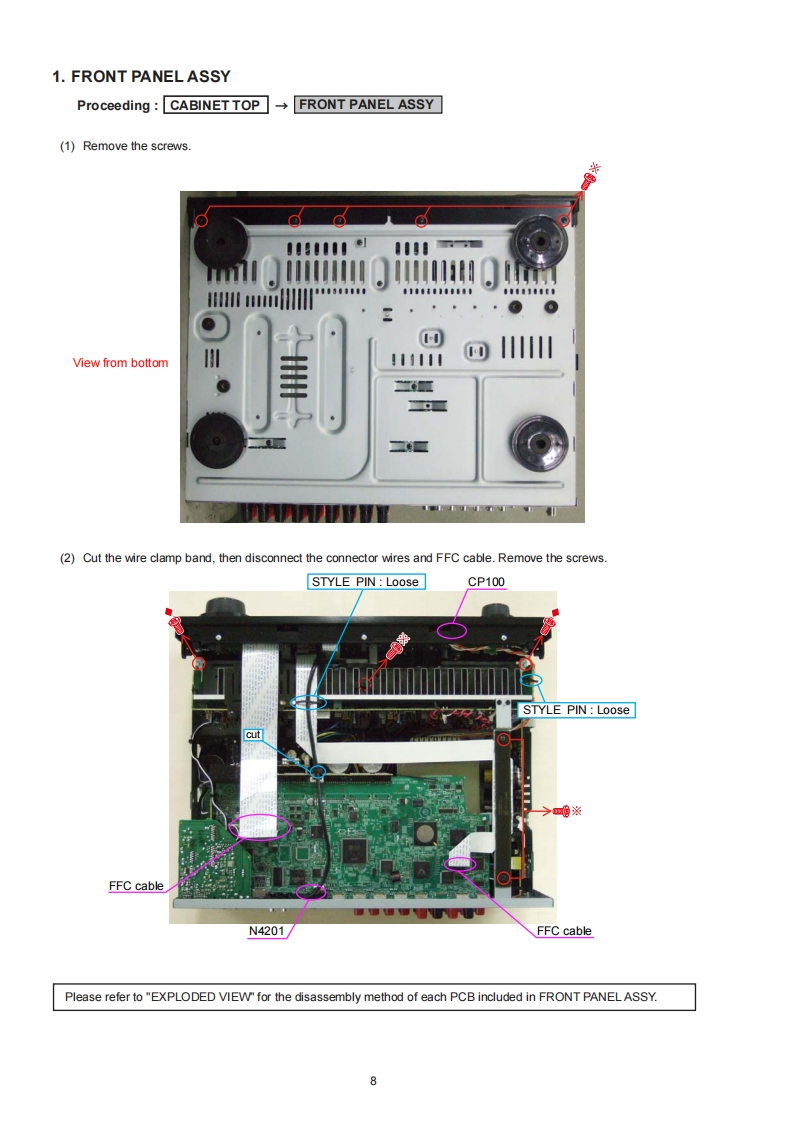 1. FRONT PANEL ASSY

Proceeding : CABINET TOP → FRONT PANEL ASSY

(1) Remove the screws.

※

View from bottom

(2) Cut the wire clamp band, then disconnect the connector wires and FFC cable. Remove the screws.

STYLE PIN : Loose

CP100

STYLE PIN : Loose

cut

※

FFC cable

N4201

FFC cable

Please refer to "EXPLODED VIEW" for the disassembly method of each PCB included in FRONT PANEL ASSY.

8