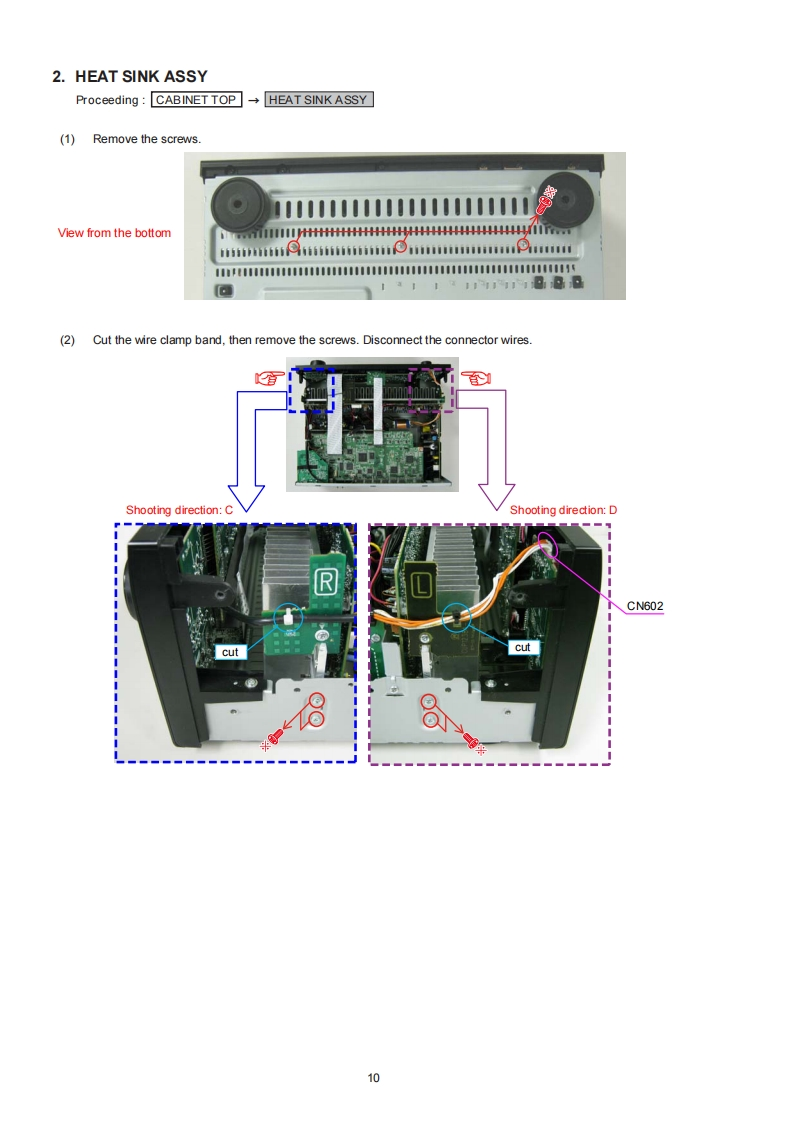 2. HEAT SINK ASSY

Proceeding : CABINET TOP → HEAT SINK ASSY

(1) Remove the screws.

View from the bottom

(2) Cut the wire clamp band, then remove the screws. Disconnect the connector wires.

Shooting direction: C

Shooting direction: D

R

L

cut

cut

CN602

10