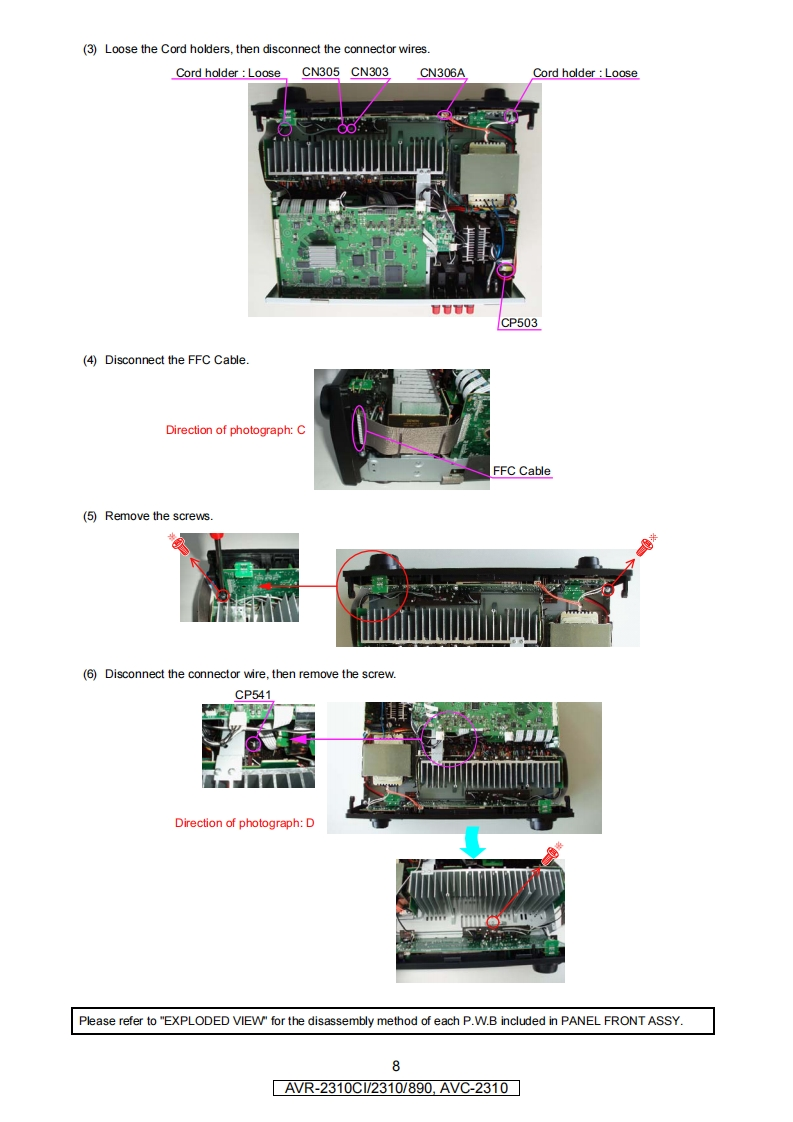 (3) Loose the Cord holders, then disconnect the connector wires.

Cord holder : Loose CN305 CN303 CN306A Cord holder : Loose

CP503

(4) Disconnect the FFC Cable.

Direction of photograph: C

FFC Cable

(5) Remove the screws.

(6) Disconnect the connector wire, then remove the screw.

CP541

Direction of photograph: D

Please refer to "EXPLODED VIEW" for the disassembly method of each P.W.B included in PANEL FRONT ASSY.

8

AVR-2310CI/2310/890, AVC-2310