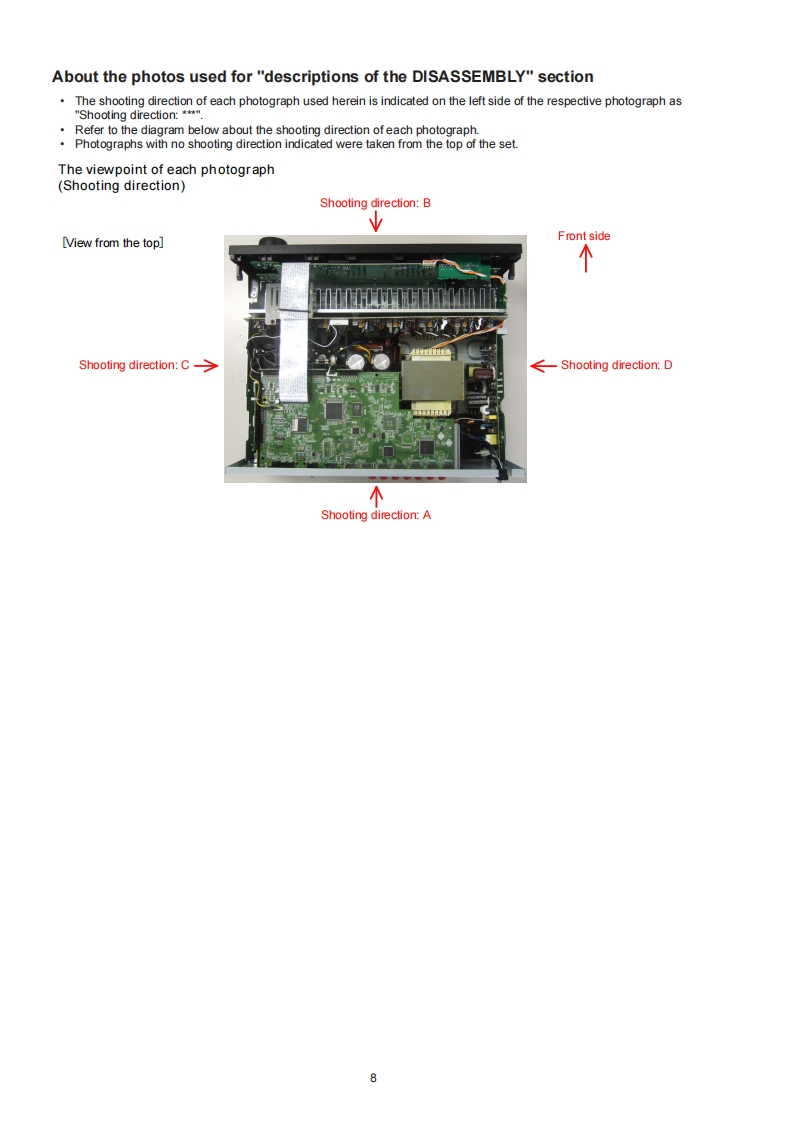 About the photos used for "descriptions of the DISASSEMBLY" section

• The shooting direction of each photograph used herein is indicated on the left side of the respective photograph as "Shooting direction: ***".
• Refer to the diagram below about the shooting direction of each photograph.
• Photographs with no shooting direction indicated were taken from the top of the set.

The viewpoint of each photograph
(Shooting direction)

Shooting direction: B

[View from the top]

Front side

Shooting direction: C

Shooting direction: D

Shooting direction: A

8