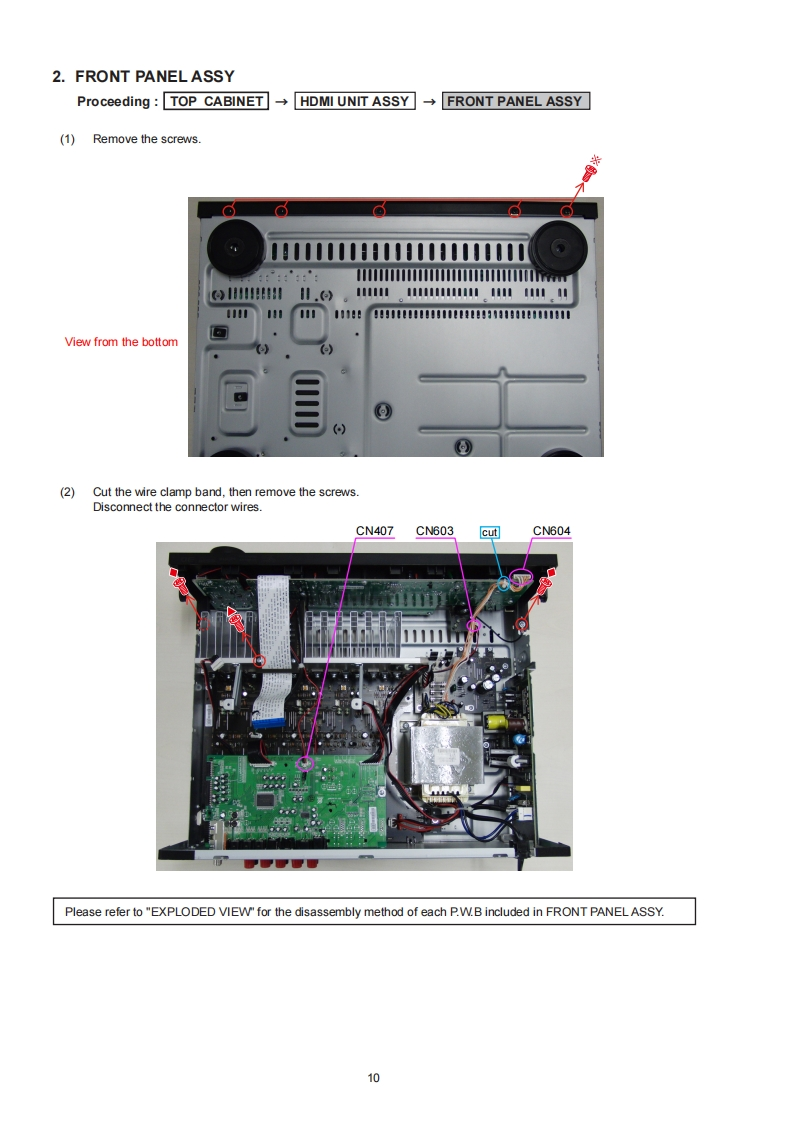 2. FRONT PANEL ASSY

Proceeding : TOP CABINET → HDMI UNIT ASSY → FRONT PANEL ASSY

(1) Remove the screws.

※

View from the bottom

(2) Cut the wire clamp band, then remove the screws. Disconnect the connector wires.

CN407 CN603 cut CN604

Please refer to "EXPLODED VIEW" for the disassembly method of each P.W.B included in FRONT PANEL ASSY.

10