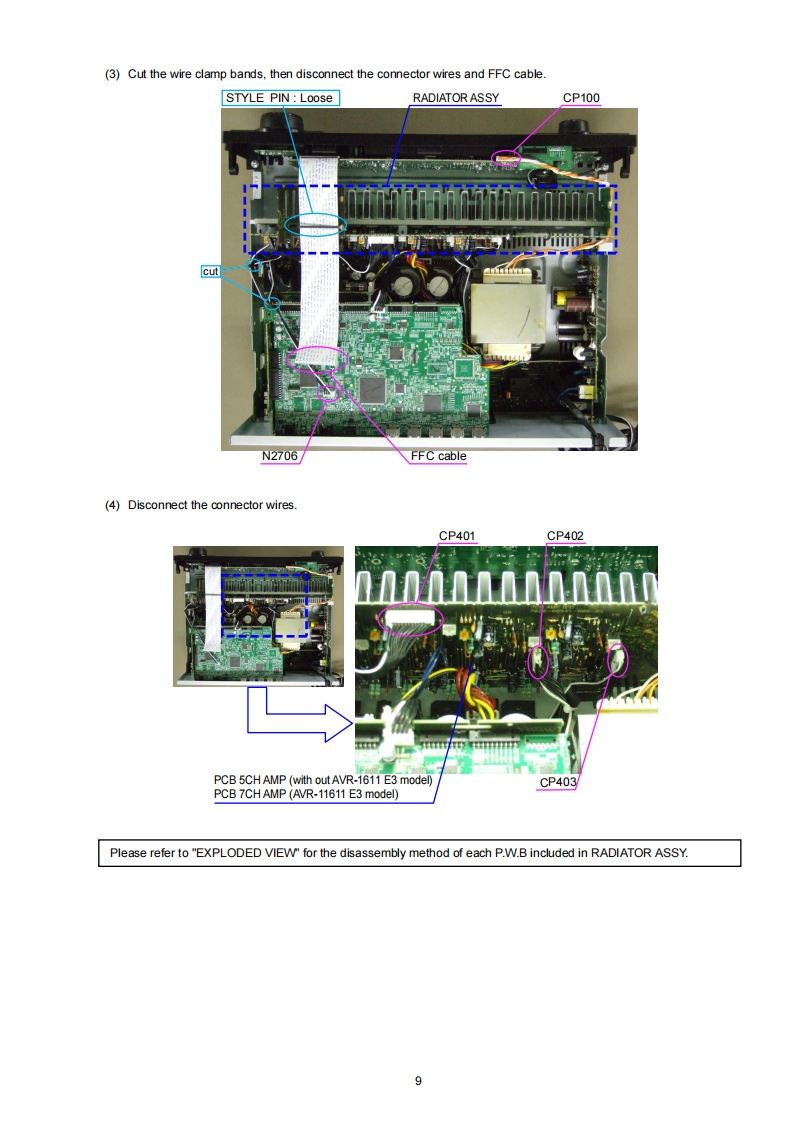 (3) Cut the wire clamp bands, then disconnect the connector wires and FFC cable.

STYLE PIN : Loose

RADIATOR ASSY

CP100

cut

N2706

FFC cable

(4) Disconnect the connector wires.

CP401

CP402

PCB 5CH AMP (with out AVR-1611 E3 model)
PCB 7CH AMP (AVR-11611 E3 model)

CP403

Please refer to "EXPLODED VIEW" for the disassembly method of each P.W.B included in RADIATOR ASSY.

9