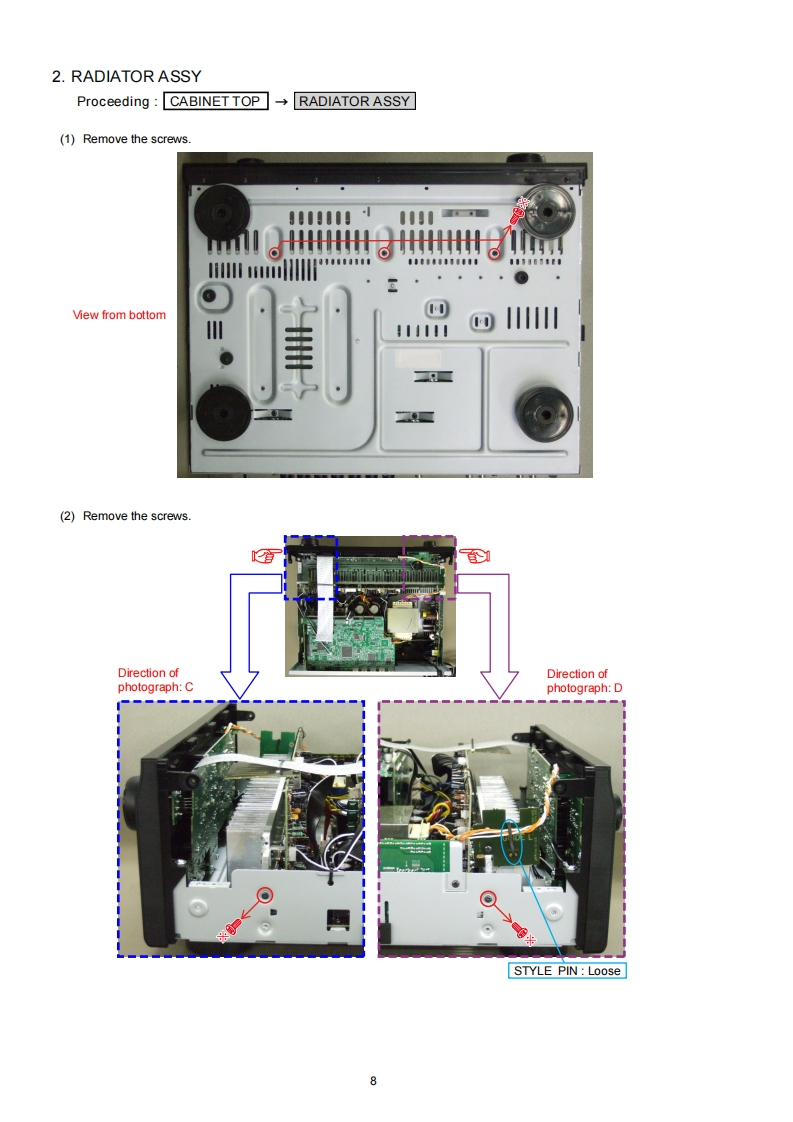 2. RADIATOR ASSY

Proceeding : CABINET TOP → RADIATOR ASSY

(1) Remove the screws.

View from bottom

(2) Remove the screws.

Direction of photograph: C

Direction of photograph: D

STYLE PIN : Loose

8