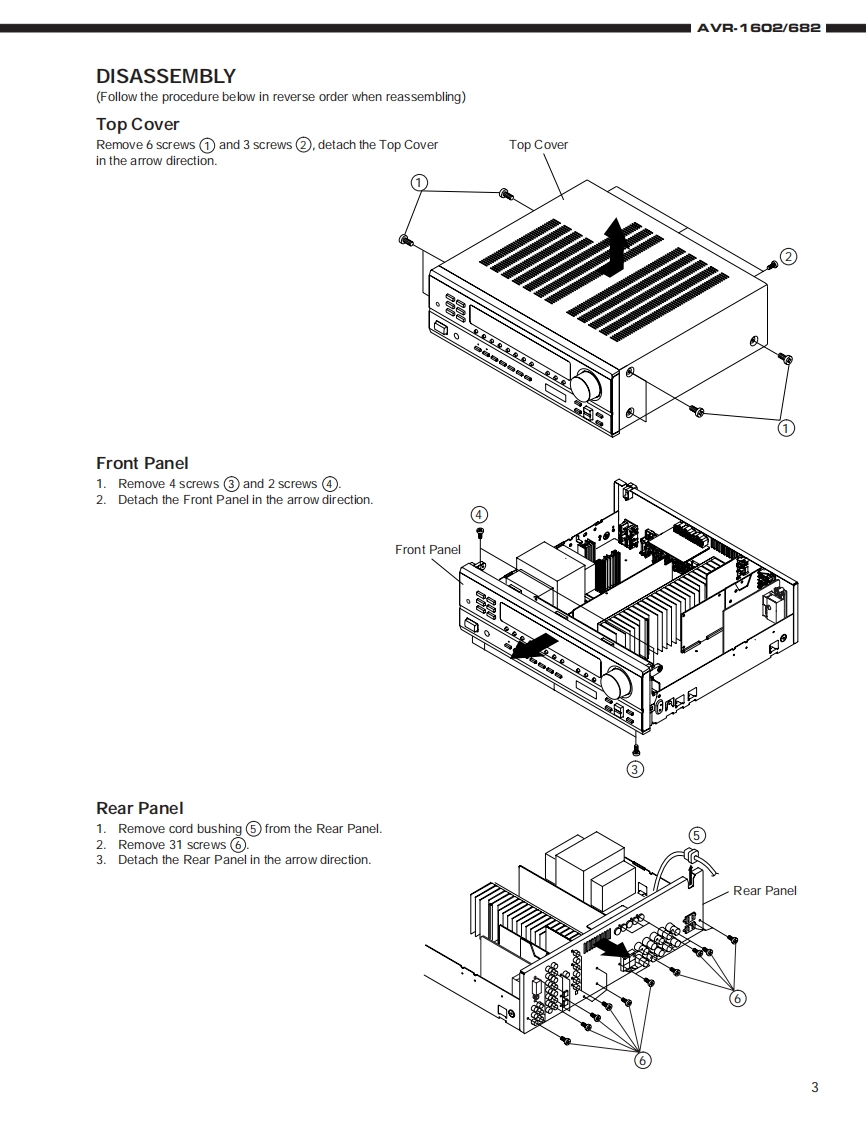 AVR-1602/682

DISASSEMBLY
(Follow the procedure below in reverse order when reassembling)

Top Cover
Remove 6 screws ① and 3 screws ②, detach the Top Cover in the arrow direction.

Top Cover
①
②
①

Front Panel
1. Remove 4 screws ③ and 2 screws ④.
2. Detach the Front Panel in the arrow direction.

④
Front Panel
③

Rear Panel
1. Remove cord bushing ⑤ from the Rear Panel.
2. Remove 31 screws ⑥.
3. Detach the Rear Panel in the arrow direction.

⑤
Rear Panel
⑥
⑥

3