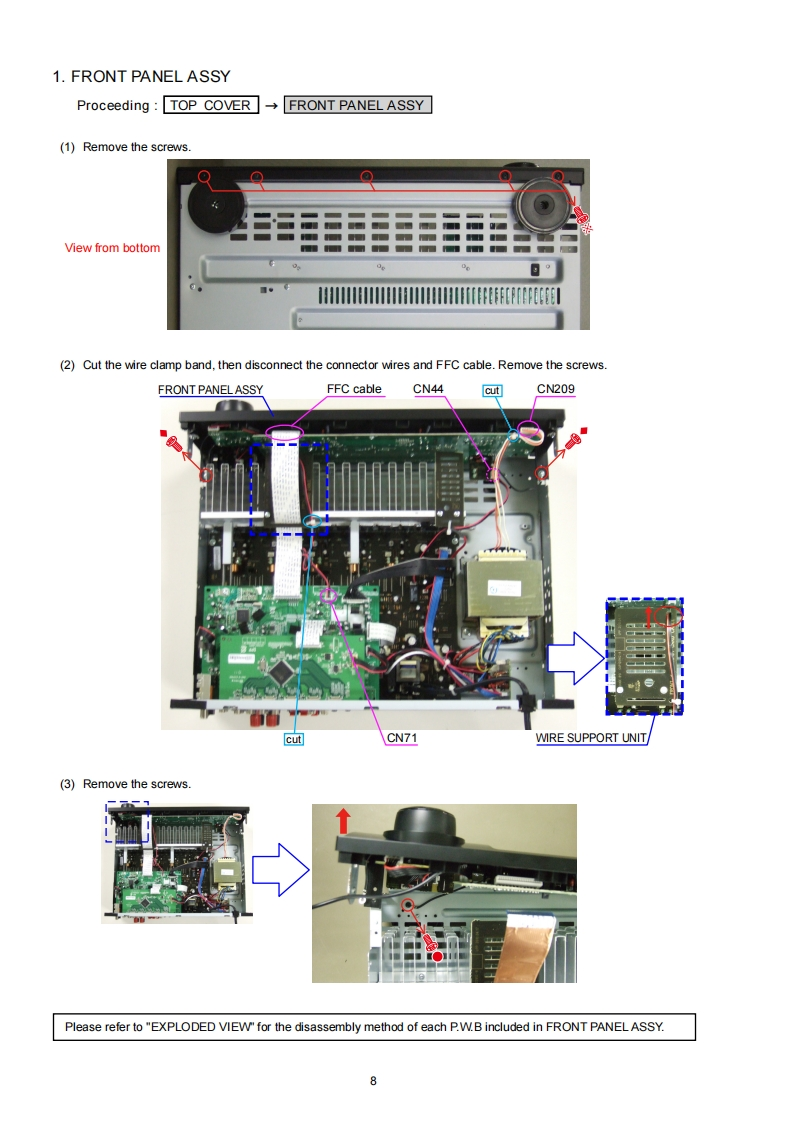 1. FRONT PANEL ASSY

Proceeding : TOP COVER → FRONT PANEL ASSY

(1) Remove the screws.

View from bottom

(2) Cut the wire clamp band, then disconnect the connector wires and FFC cable. Remove the screws.

FRONT PANEL ASSY

FFC cable

CN44

cut

CN209

cut

CN71

WIRE SUPPORT UNIT

(3) Remove the screws.

Please refer to "EXPLODED VIEW" for the disassembly method of each P.W.B included in FRONT PANEL ASSY.

8