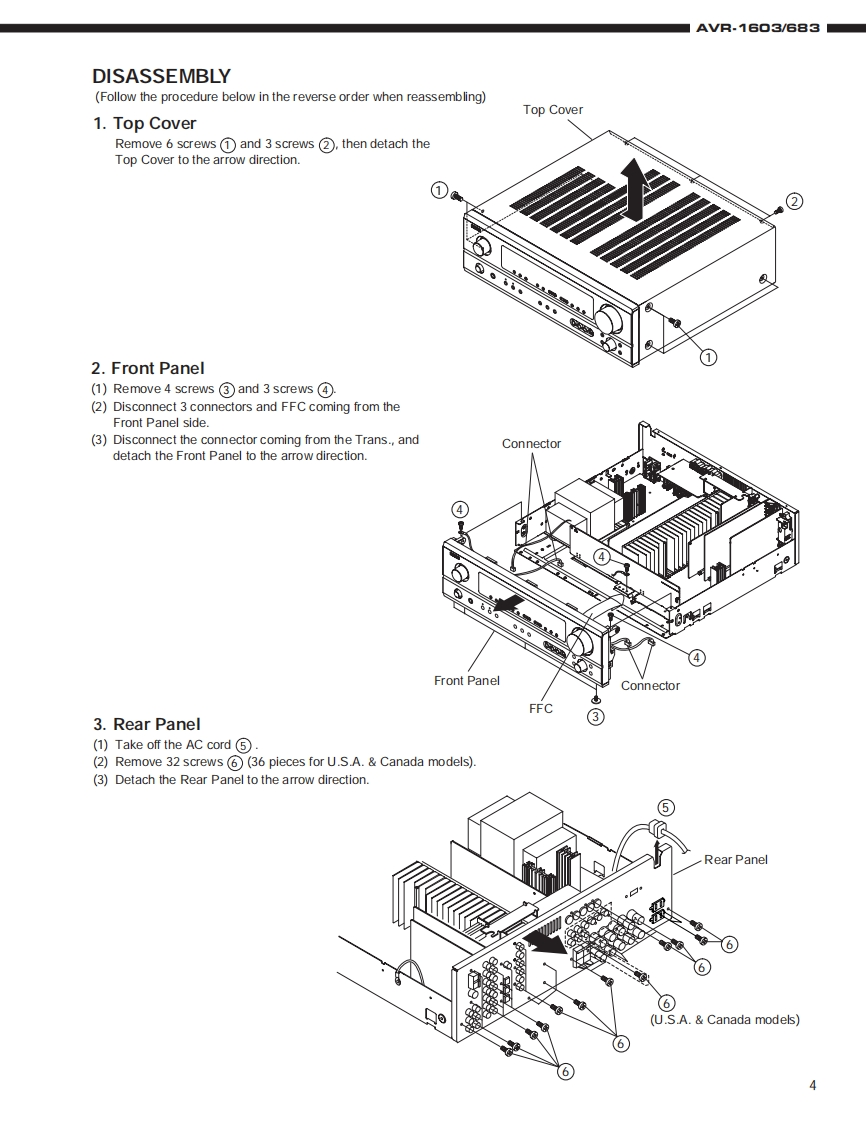 AVR-1603/683

DISASSEMBLY
(Follow the procedure below in the reverse order when reassembling)

1. Top Cover
Remove 6 screws ① and 3 screws ②, then detach the Top Cover to the arrow direction.

Top Cover
①
②
①

2. Front Panel
(1) Remove 4 screws ③ and 3 screws ④.
(2) Disconnect 3 connectors and FFC coming from the Front Panel side.
(3) Disconnect the connector coming from the Trans., and detach the Front Panel to the arrow direction.

Connector
④
④
④
Front Panel
FFC
③
Connector

3. Rear Panel
(1) Take off the AC cord ⑤.
(2) Remove 32 screws ⑥ (36 pieces for U.S.A. & Canada models).
(3) Detach the Rear Panel to the arrow direction.

⑤
Rear Panel
⑥
⑥
⑥
(U.S.A. & Canada models)
⑥
⑥

4