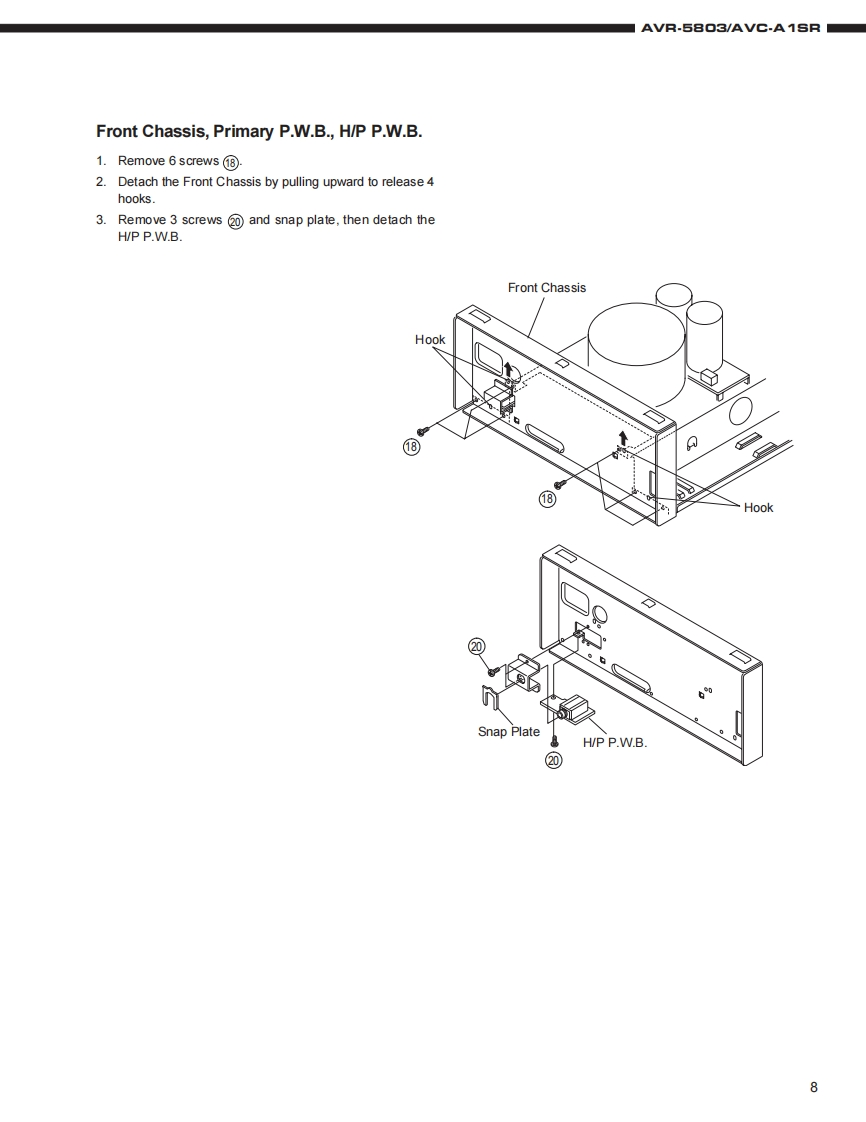 AVR-5803/AVC-A1SR

Front Chassis, Primary P.W.B., H/P P.W.B.

1. Remove 6 screws ⑱.
2. Detach the Front Chassis by pulling upward to release 4 hooks.
3. Remove 3 screws ⑳ and snap plate, then detach the H/P P.W.B.

Front Chassis

Hook

⑱

⑱

Hook

⑳

Snap Plate

H/P P.W.B.

⑳

8