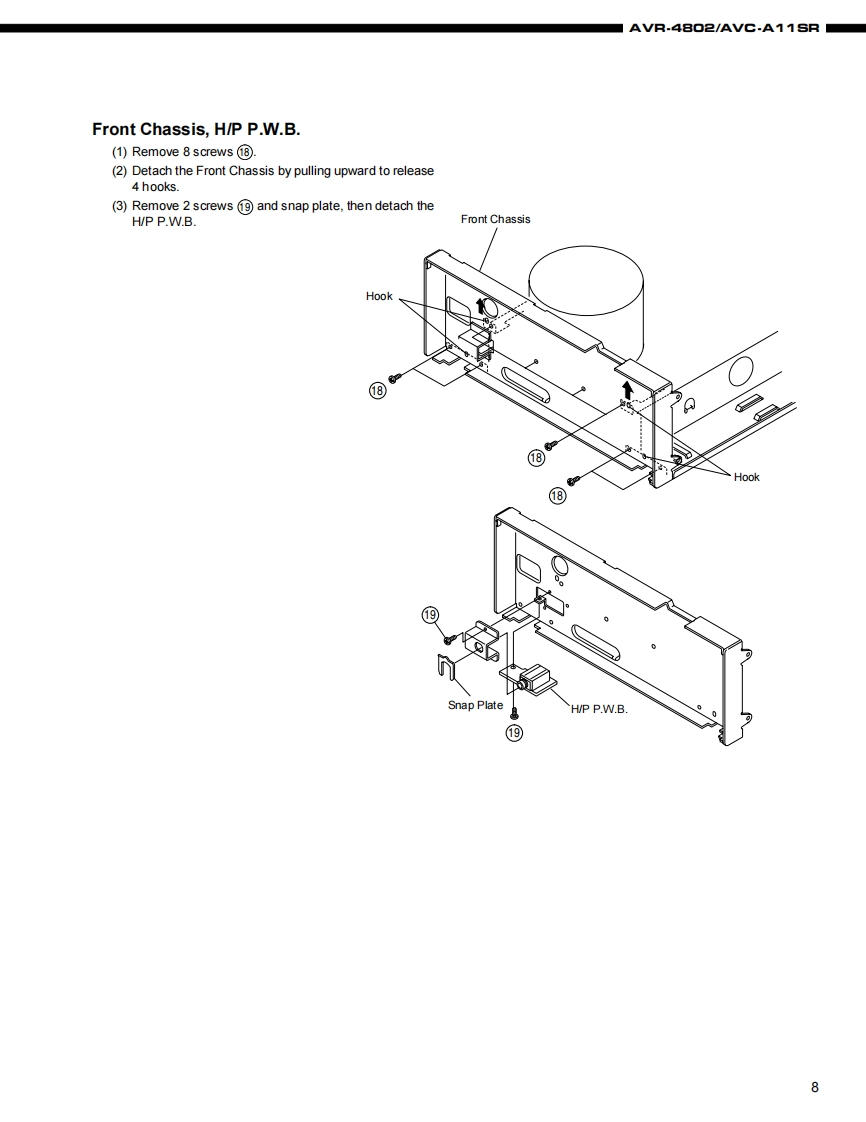 AVR-4802/AVC-A11SR

Front Chassis, H/P P.W.B.

(1) Remove 8 screws ⑱.
(2) Detach the Front Chassis by pulling upward to release 4 hooks.
(3) Remove 2 screws ⑲ and snap plate, then detach the H/P P.W.B.

Front Chassis

Hook

⑱

⑱

⑱

Hook

⑲

Snap Plate

H/P P.W.B.

⑲

8