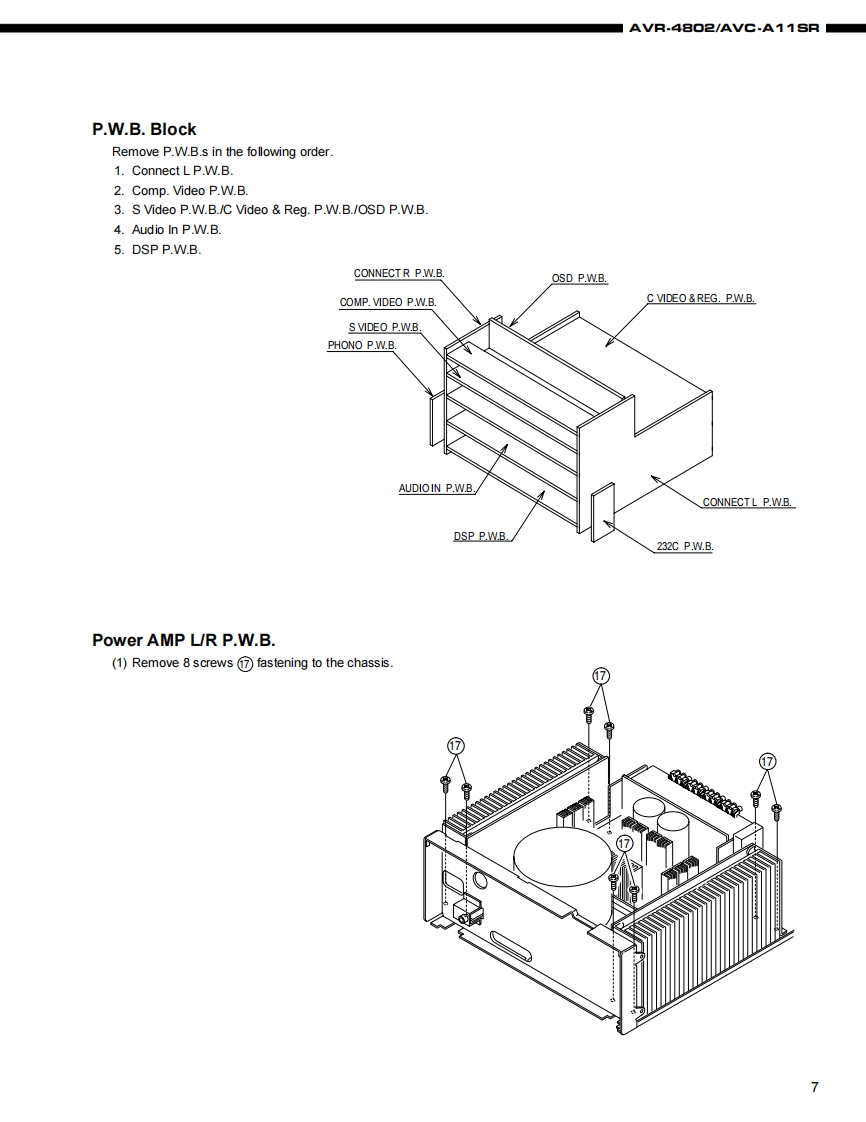 AVR-4802/AVC-A11SR

P.W.B. Block

Remove P.W.B.s in the following order.
1. Connect L P.W.B.
2. Comp. Video P.W.B.
3. S Video P.W.B./C Video & Reg. P.W.B./OSD P.W.B.
4. Audio In P.W.B.
5. DSP P.W.B.

CONNECT R P.W.B.
OSD P.W.B.
COMP. VIDEO P.W.B.
C VIDEO & REG. P.W.B.
S VIDEO P.W.B.
PHONO P.W.B.
AUDIO IN P.W.B.
CONNECT L P.W.B.
DSP P.W.B.
232C P.W.B.

Power AMP L/R P.W.B.

(1) Remove 8 screws ⑰ fastening to the chassis.

⑰
⑰
⑰
⑰

7