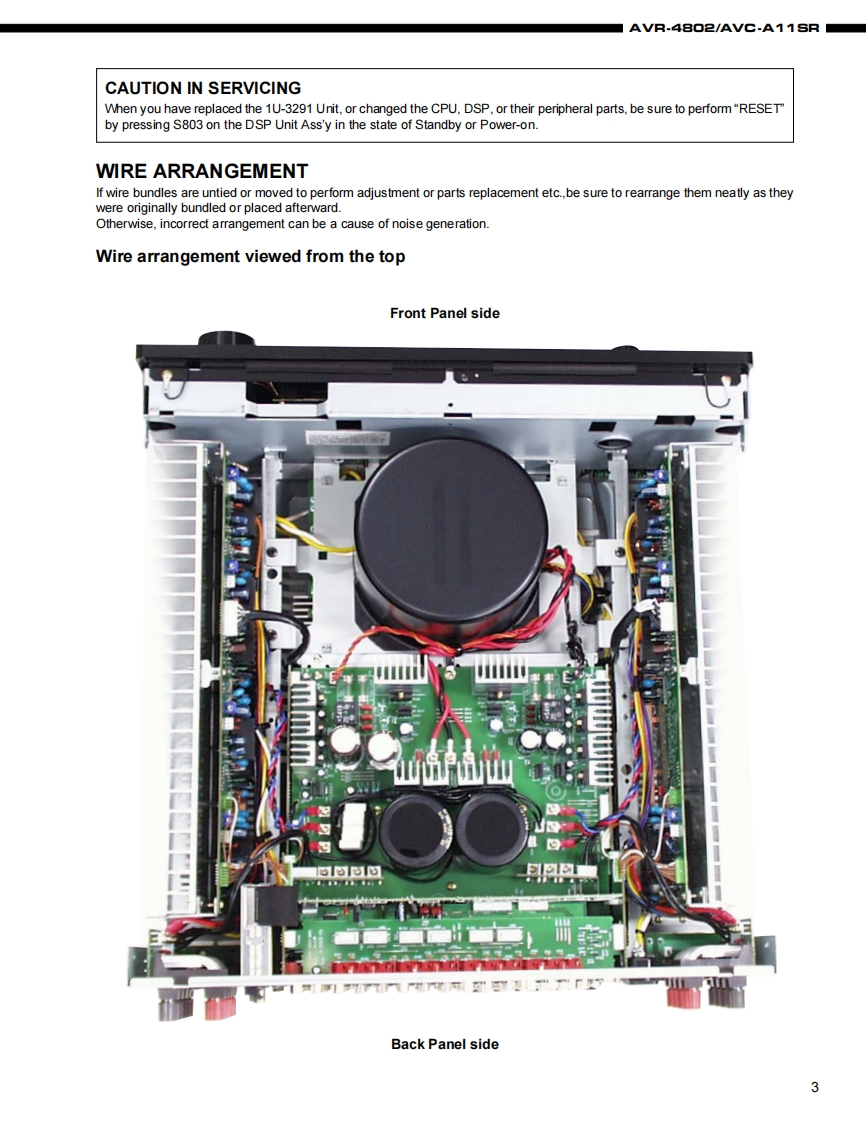 AVR-4802/AVC-A11SR

CAUTION IN SERVICING
When you have replaced the 1U-3291 Unit, or changed the CPU, DSP, or their peripheral parts, be sure to perform "RESET" by pressing S803 on the DSP Unit Ass'y in the state of Standby or Power-on.

WIRE ARRANGEMENT
If wire bundles are untied or moved to perform adjustment or parts replacement etc.,be sure to rearrange them neatly as they were originally bundled or placed afterward.
Otherwise, incorrect arrangement can be a cause of noise generation.

Wire arrangement viewed from the top

Front Panel side

Back Panel side

3