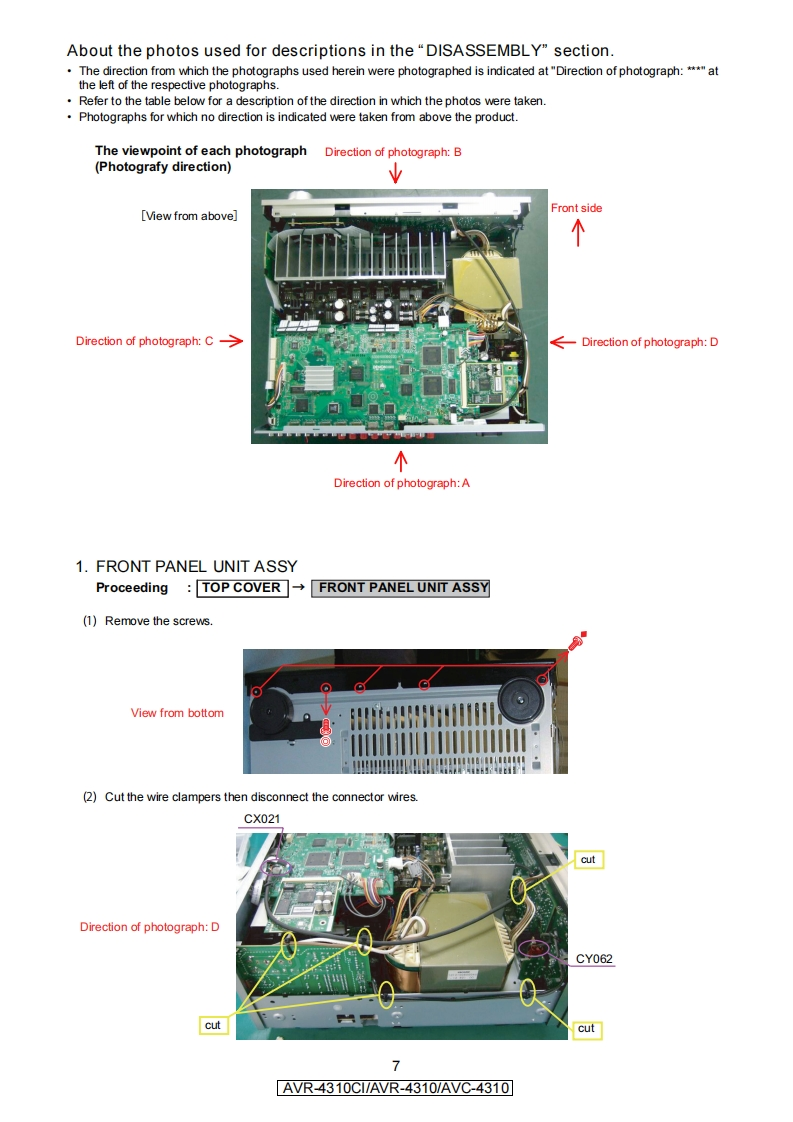 About the photos used for descriptions in the "DISASSEMBLY" section.

• The direction from which the photographs used herein were photographed is indicated at "Direction of photograph: ***" at the left of the respective photographs.
• Refer to the table below for a description of the direction in which the photos were taken.
• Photographs for which no direction is indicated were taken from above the product.

The viewpoint of each photograph (Photografy direction)

Direction of photograph: B

[View from above]

Front side

Direction of photograph: C

Direction of photograph: D

Direction of photograph: A

1. FRONT PANEL UNIT ASSY
Proceeding : TOP COVER → FRONT PANEL UNIT ASSY

(1) Remove the screws.

View from bottom

(2) Cut the wire clampers then disconnect the connector wires.

CX021

cut

Direction of photograph: D

CY062

cut

cut

7

AVR-4310CI/AVR-4310/AVC-4310