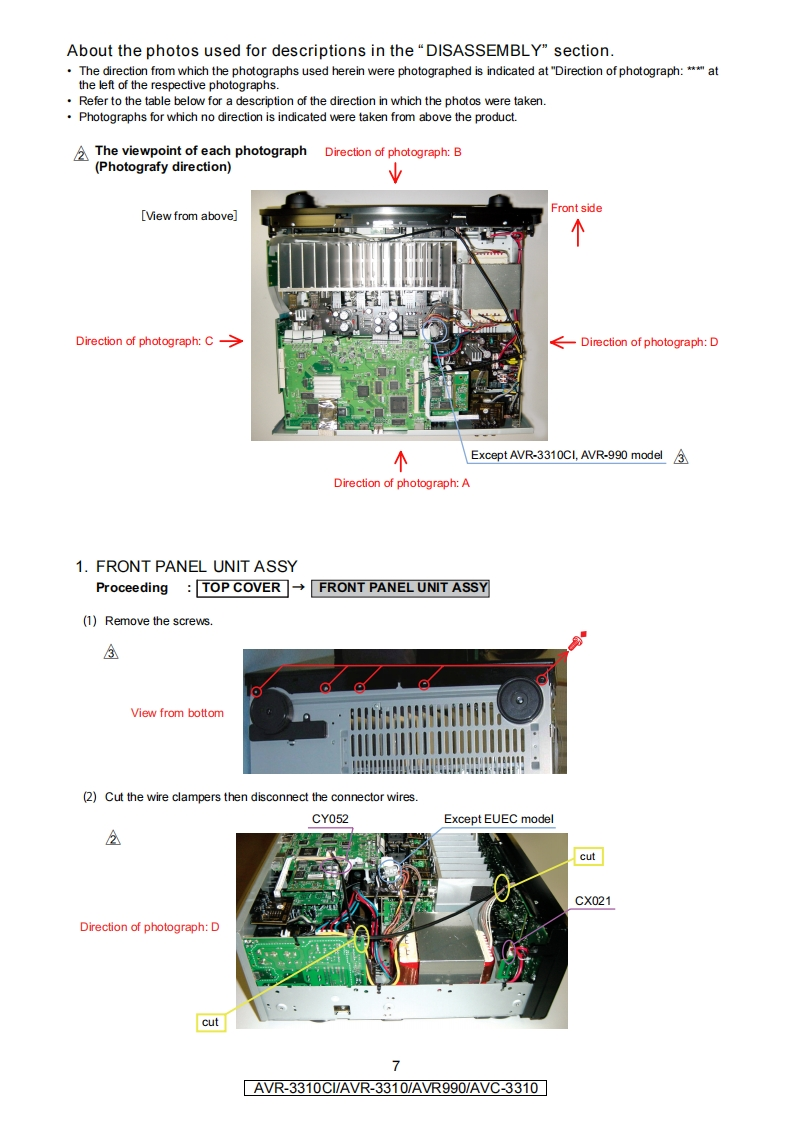 About the photos used for descriptions in the "DISASSEMBLY" section.

• The direction from which the photographs used herein were photographed is indicated at "Direction of photograph: ***" at the left of the respective photographs.
• Refer to the table below for a description of the direction in which the photos were taken.
• Photographs for which no direction is indicated were taken from above the product.

2 The viewpoint of each photograph (Photografy direction)

Direction of photograph: B

[View from above]

Front side

Direction of photograph: C

Direction of photograph: D

Except AVR-3310CI, AVR-990 model 3

Direction of photograph: A

1. FRONT PANEL UNIT ASSY
Proceeding : TOP COVER → FRONT PANEL UNIT ASSY

(1) Remove the screws.

3

View from bottom

(2) Cut the wire clampers then disconnect the connector wires.

2

CY052

Except EUEC model

cut

CX021

Direction of photograph: D

cut

7

AVR-3310CI/AVR-3310/AVR990/AVC-3310