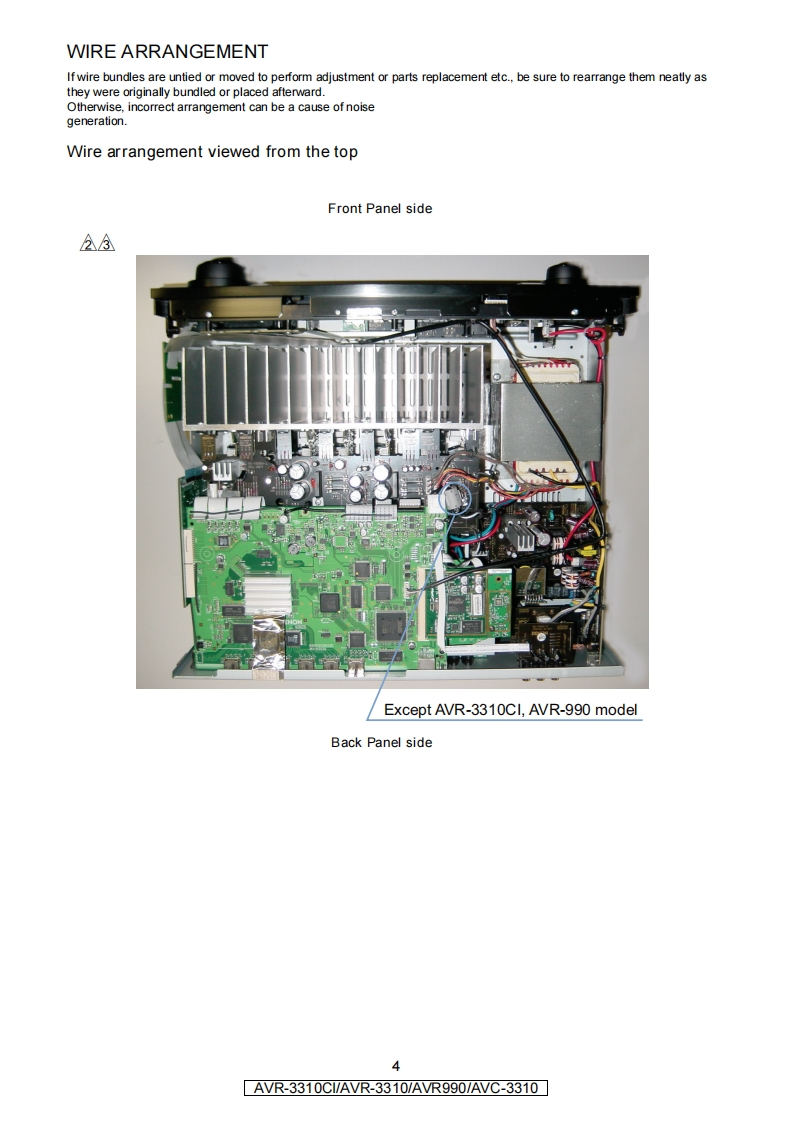 WIRE ARRANGEMENT

If wire bundles are untied or moved to perform adjustment or parts replacement etc., be sure to rearrange them neatly as they were originally bundled or placed afterward.
Otherwise, incorrect arrangement can be a cause of noise generation.

Wire arrangement viewed from the top

Front Panel side

2 3

Except AVR-3310CI, AVR-990 model

Back Panel side

4

AVR-3310CI/AVR-3310/AVR990/AVC-3310