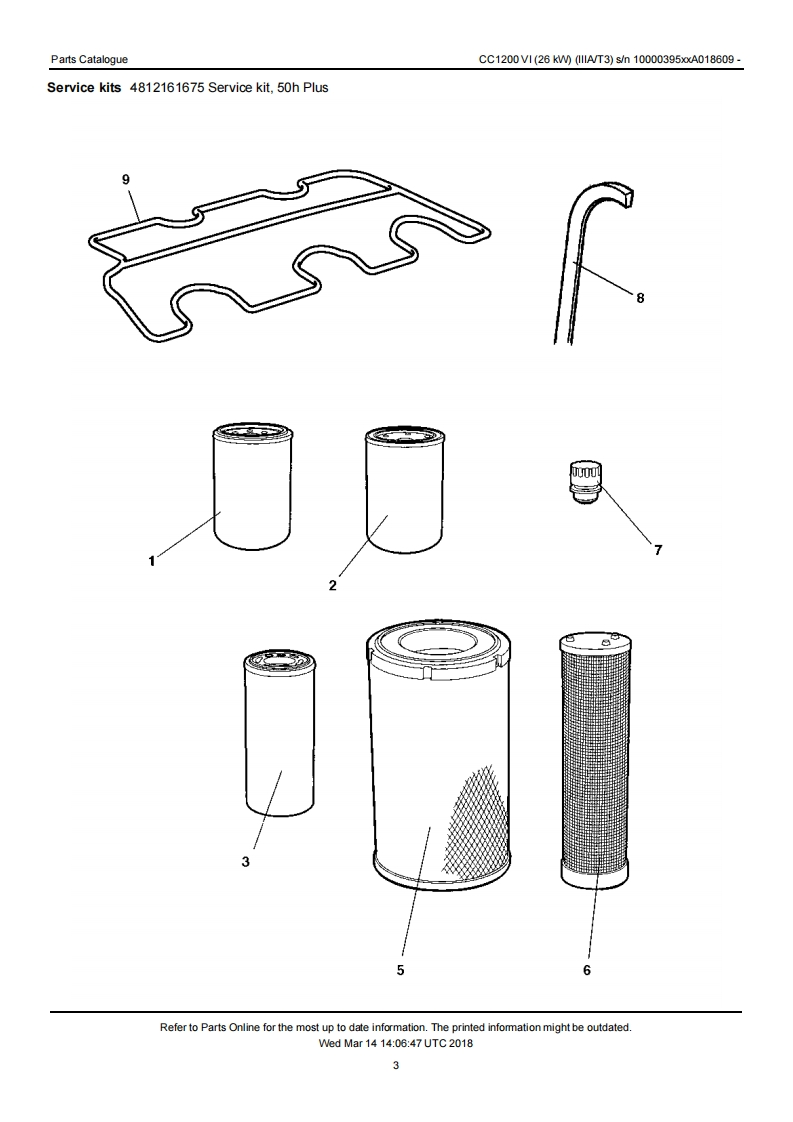 Parts Catalogue

CC1200 VI (26 kW) (IIIA/T3) s/n 10000395xxA018609 -

**Service kits** 4812161675 Service kit, 50h Plus

9

8

1

2

7

3

5

6

Refer to Parts Online for the most up to date information. The printed information might be outdated.
Wed Mar 14 14:06:47 UTC 2018

3