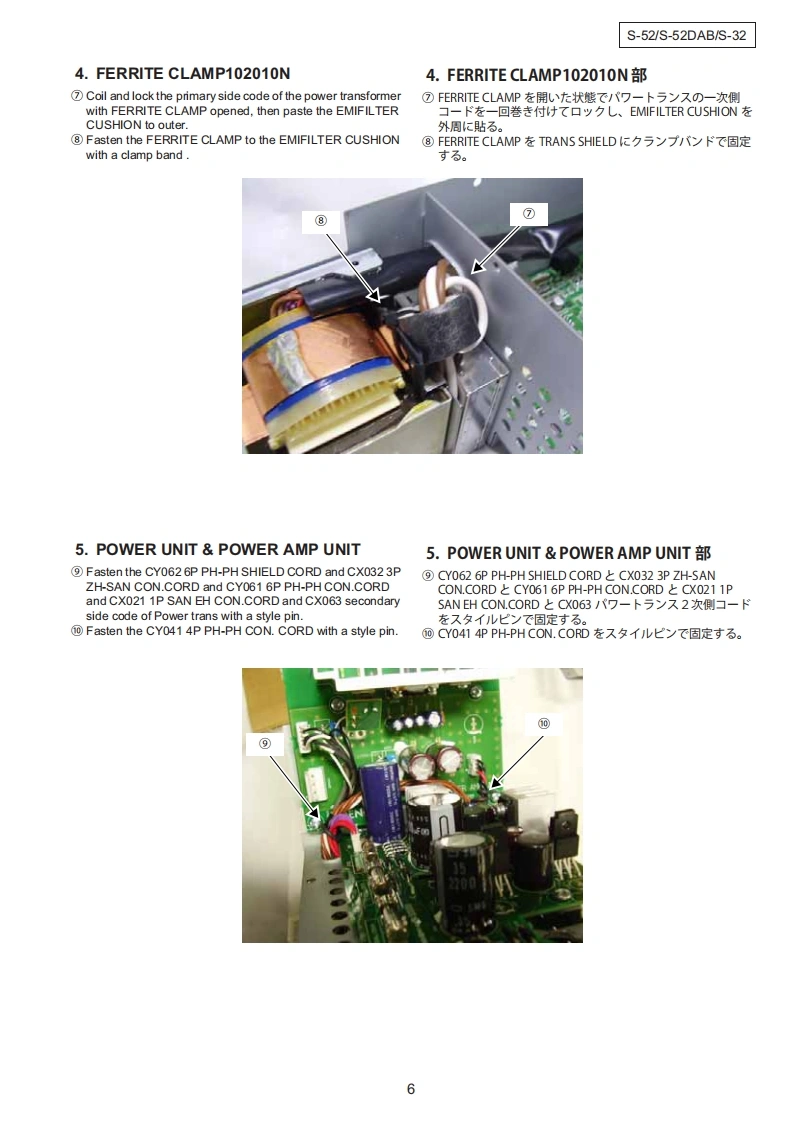 S-52/S-52DAB/S-32

4. FERRITE CLAMP102010N

⑦ Coil and lock the primary side code of the power transformer with FERRITE CLAMP opened, then paste the EMIFILTER CUSHION to outer.
⑧ Fasten the FERRITE CLAMP to the EMIFILTER CUSHION with a clamp band .

4. FERRITE CLAMP102010N 部

⑦ FERRITE CLAMP を開いた状態でパワートランスの一次側コードを一回巻き付けてロックし、EMIFILTER CUSHION を外周に貼る。
⑧ FERRITE CLAMP を TRANS SHIELD にクランプバンドで固定する。

⑧

⑦

5. POWER UNIT & POWER AMP UNIT

⑨ Fasten the CY062 6P PH-PH SHIELD CORD and CX032 3P ZH-SAN CON.CORD and CY061 6P PH-PH CON.CORD and CX021 1P SAN EH CON.CORD and CX063 secondary side code of Power trans with a style pin.
⑩ Fasten the CY041 4P PH-PH CON. CORD with a style pin.

5. POWER UNIT & POWER AMP UNIT 部

⑨ CY062 6P PH-PH SHIELD CORD と CX032 3P ZH-SAN CON.CORD と CY061 6P PH-PH CON.CORD と CX021 1P SAN EH CON.CORD と CX063 パワートランス２次側コードをスタイルピンで固定する。
⑩ CY041 4P PH-PH CON. CORD をスタイルピンで固定する。

⑨

⑩

6