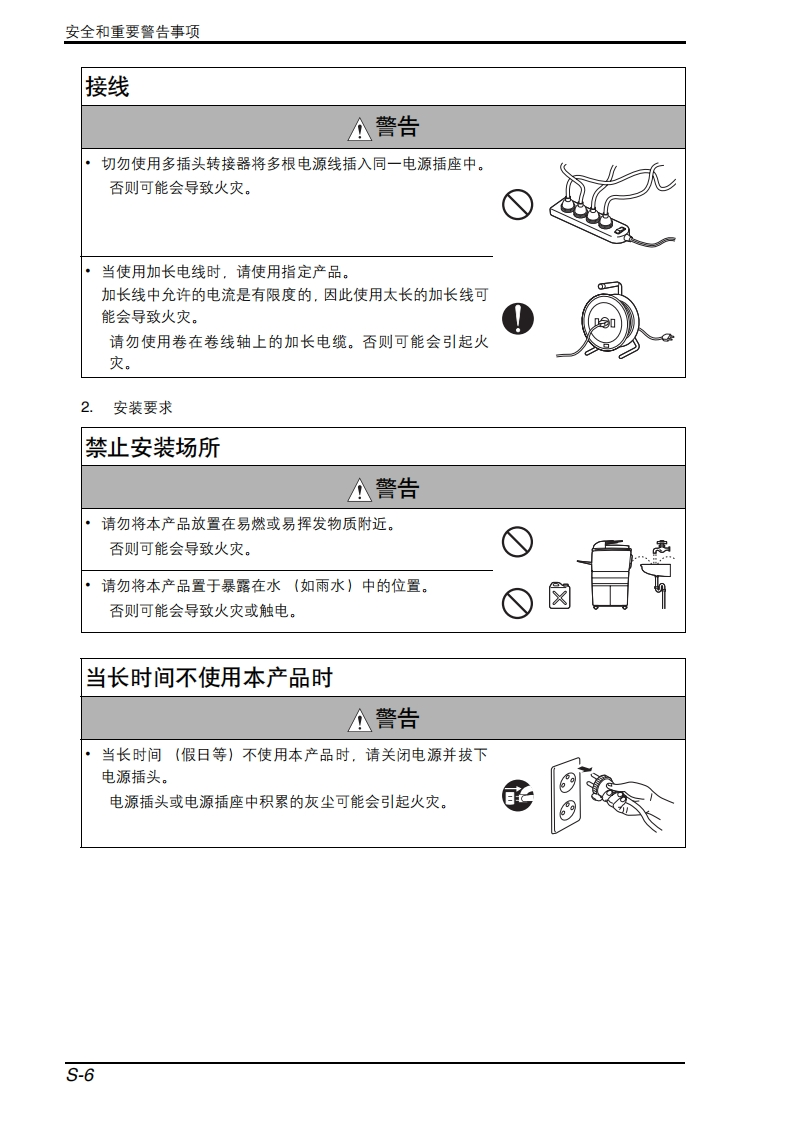 安全和重要警告事项

接线

警告

• 切勿使用多插头转接器将多根电源线插入同一电源插座中。
否则可能会导致火灾。

• 当使用加长电线时，请使用指定产品。
加长线中允许的电流是有限度的，因此使用太长的加长线可能会导致火灾。
请勿使用卷在卷线轴上的加长电缆。否则可能会引起火灾。

2. 安装要求

禁止安装场所

警告

• 请勿将本产品放置在易燃或易挥发物质附近。
否则可能会导致火灾。

• 请勿将本产品置于暴露在水（如雨水）中的位置。
否则可能会导致火灾或触电。

当长时间不使用本产品时

警告

• 当长时间（假日等）不使用本产品时，请关闭电源并拔下电源插头。
电源插头或电源插座中积累的灰尘可能会引起火灾。

S-6