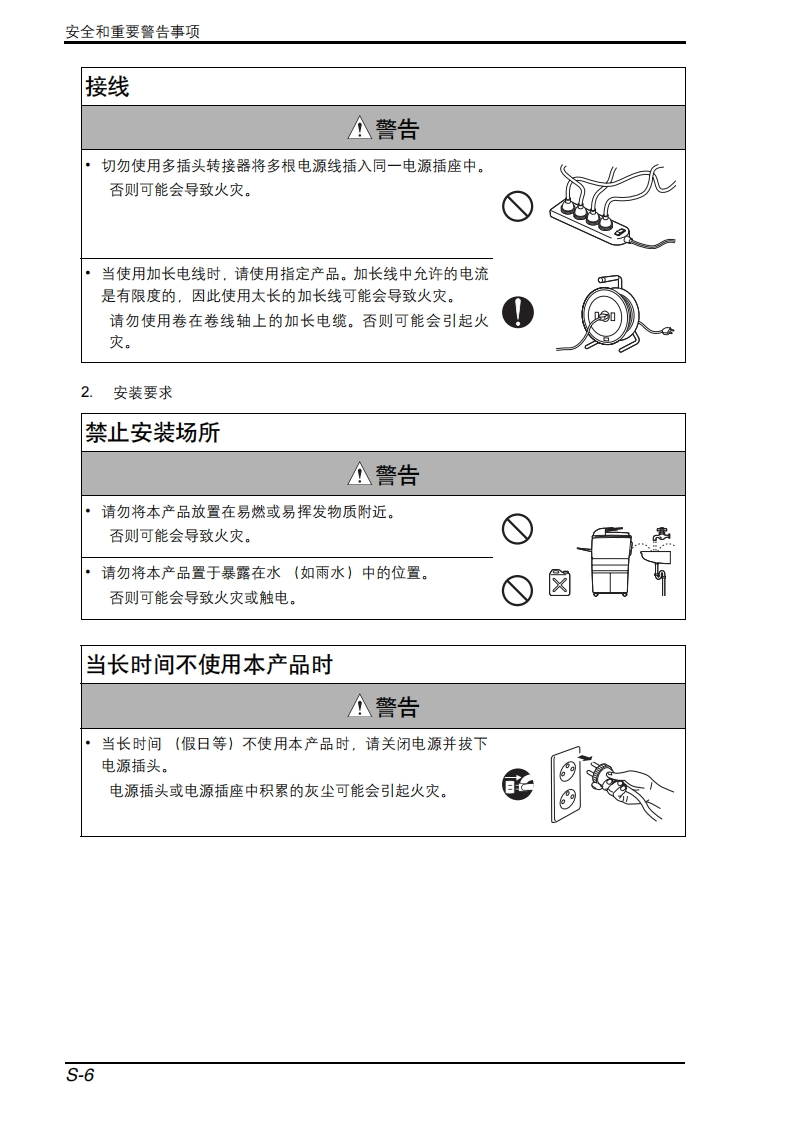 安全和重要警告事项

接线

警告

• 切勿使用多插头转接器将多根电源线插入同一电源插座中。
否则可能会导致火灾。

• 当使用加长电线时，请使用指定产品。加长线中允许的电流是有限度的，因此使用太长的加长线可能会导致火灾。
请勿使用卷在卷线轴上的加长电缆。否则可能会引起火灾。

2. 安装要求

禁止安装场所

警告

• 请勿将本产品放置在易燃或易挥发物质附近。
否则可能会导致火灾。

• 请勿将本产品置于暴露在水（如雨水）中的位置。
否则可能会导致火灾或触电。

当长时间不使用本产品时

警告

• 当长时间（假日等）不使用本产品时，请关闭电源并拔下电源插头。
电源插头或电源插座中积累的灰尘可能会引起火灾。

S-6