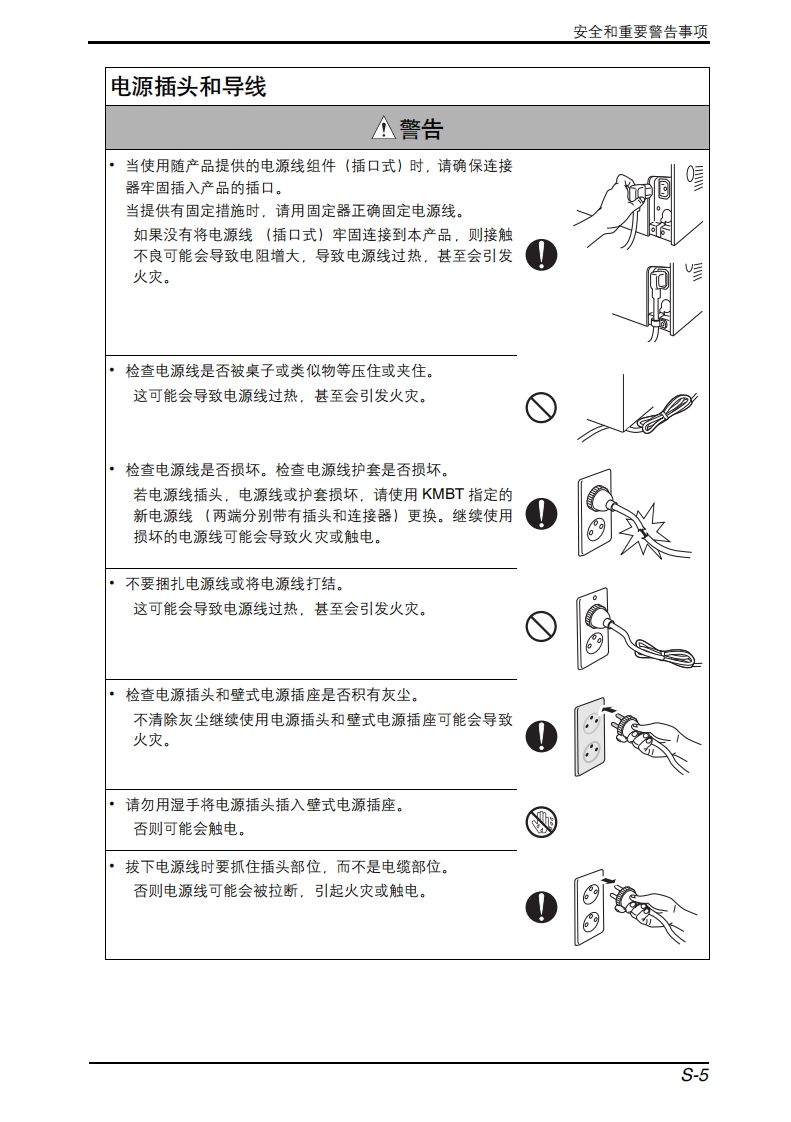 安全和重要警告事项

电源插头和导线

警告

• 当使用随产品提供的电源线组件（插口式）时，请确保连接器牢固插入产品的插口。
当提供有固定措施时，请用固定器正确固定电源线。
如果没有将电源线 （插口式）牢固连接到本产品，则接触不良可能会导致电阻增大，导致电源线过热，甚至会引发火灾。

• 检查电源线是否被桌子或类似物等压住或夹住。
这可能会导致电源线过热，甚至会引发火灾。

• 检查电源线是否损坏。检查电源线护套是否损坏。
若电源线插头，电源线或护套损坏，请使用 KMBT 指定的新电源线 （两端分别带有插头和连接器）更换。继续使用损坏的电源线可能会导致火灾或触电。

• 不要捆扎电源线或将电源线打结。
这可能会导致电源线过热，甚至会引发火灾。

• 检查电源插头和壁式电源插座是否积有灰尘。
不清除灰尘继续使用电源插头和壁式电源插座可能会导致火灾。

• 请勿用湿手将电源插头插入壁式电源插座。
否则可能会触电。

• 拔下电源线时要抓住插头部位，而不是电缆部位。
否则电源线可能会被拉断，引起火灾或触电。

S-5