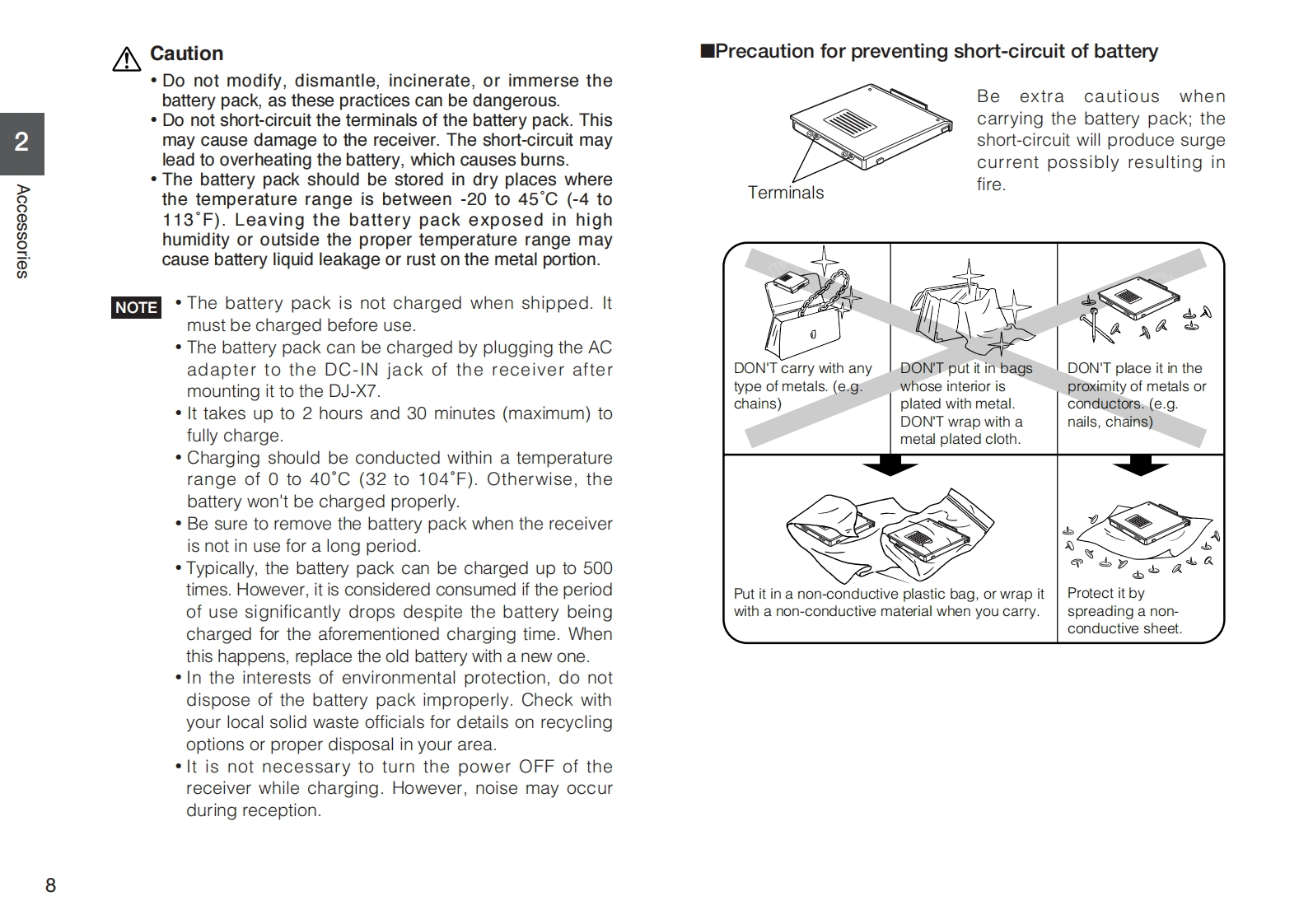 2

Accessories

Caution

• Do not modify, dismantle, incinerate, or immerse the battery pack, as these practices can be dangerous.
• Do not short-circuit the terminals of the battery pack. This may cause damage to the receiver. The short-circuit may lead to overheating the battery, which causes burns.
• The battery pack should be stored in dry places where the temperature range is between -20 to 45˚C (-4 to 113˚F). Leaving the battery pack exposed in high humidity or outside the proper temperature range may cause battery liquid leakage or rust on the metal portion.

NOTE
• The battery pack is not charged when shipped. It must be charged before use.
• The battery pack can be charged by plugging the AC adapter to the DC-IN jack of the receiver after mounting it to the DJ-X7.
• It takes up to 2 hours and 30 minutes (maximum) to fully charge.
• Charging should be conducted within a temperature range of 0 to 40˚C (32 to 104˚F). Otherwise, the battery won't be charged properly.
• Be sure to remove the battery pack when the receiver is not in use for a long period.
• Typically, the battery pack can be charged up to 500 times. However, it is considered consumed if the period of use significantly drops despite the battery being charged for the aforementioned charging time. When this happens, replace the old battery with a new one.
• In the interests of environmental protection, do not dispose of the battery pack improperly. Check with your local solid waste officials for details on recycling options or proper disposal in your area.
• It is not necessary to turn the power OFF of the receiver while charging. However, noise may occur during reception.

8

■Precaution for preventing short-circuit of battery

Terminals

Be extra cautious when carrying the battery pack; the short-circuit will produce surge current possibly resulting in fire.

DON'T carry with any type of metals. (e.g. chains)

DON'T put it in bags whose interior is plated with metal. DON'T wrap with a metal plated cloth.

DON'T place it in the proximity of metals or conductors. (e.g. nails, chains)

Put it in a non-conductive plastic bag, or wrap it with a non-conductive material when you carry.

Protect it by spreading a non-conductive sheet.