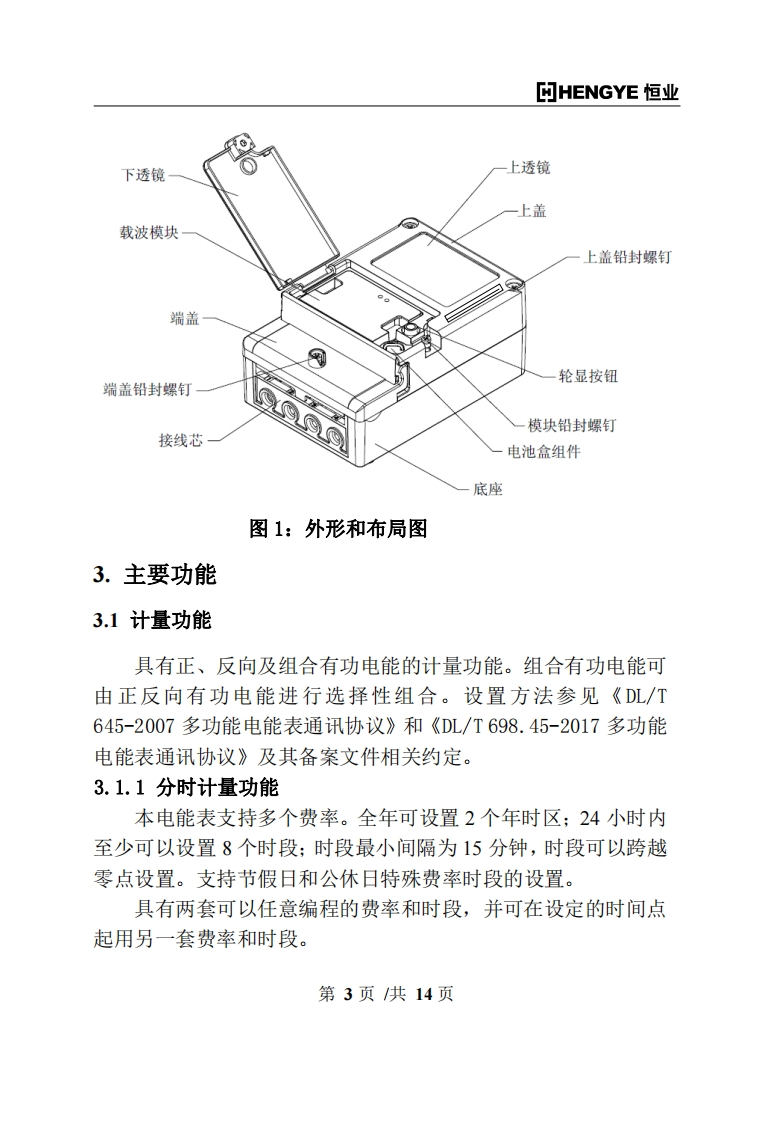 HENGYE 恒业

下透镜
载波模块
端盖
端盖铅封螺钉
接线芯
上透镜
上盖
上盖铅封螺钉
轮显按钮
模块铅封螺钉
电池盒组件
底座

图 1：外形和布局图

3. 主要功能

3.1 计量功能

具有正、反向及组合有功电能的计量功能。组合有功电能可由正反向有功电能进行选择性组合。设置方法参见《DL/T 645-2007 多功能电能表通讯协议》和《DL/T 698.45-2017 多功能电能表通讯协议》及其备案文件相关约定。

3.1.1 分时计量功能

本电能表支持多个费率。全年可设置 2 个年时区；24 小时内至少可以设置 8 个时段；时段最小间隔为 15 分钟，时段可以跨越零点设置。支持节假日和公休日特殊费率时段的设置。

具有两套可以任意编程的费率和时段，并可在设定的时间点起用另一套费率和时段。

第 3 页 /共 14 页