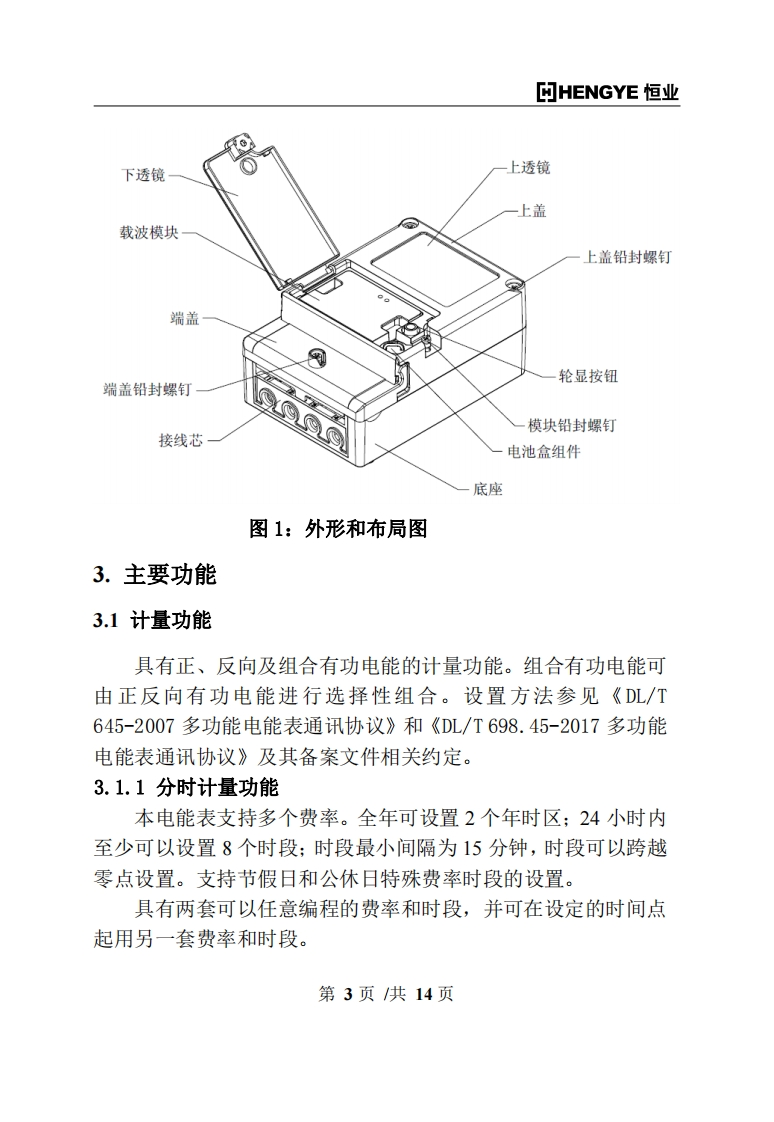 HENGYE 恒业

下透镜
载波模块
端盖
端盖铅封螺钉
接线芯
上透镜
上盖
上盖铅封螺钉
轮显按钮
模块铅封螺钉
电池盒组件
底座

图 1：外形和布局图

3. 主要功能

3.1 计量功能

具有正、反向及组合有功电能的计量功能。组合有功电能可由正反向有功电能进行选择性组合。设置方法参见《DL/T 645-2007 多功能电能表通讯协议》和《DL/T 698.45-2017 多功能电能表通讯协议》及其备案文件相关约定。

3.1.1 分时计量功能

本电能表支持多个费率。全年可设置 2 个年时区；24 小时内至少可以设置 8 个时段；时段最小间隔为 15 分钟，时段可以跨越零点设置。支持节假日和公休日特殊费率时段的设置。

具有两套可以任意编程的费率和时段，并可在设定的时间点起用另一套费率和时段。

第 3 页 /共 14 页