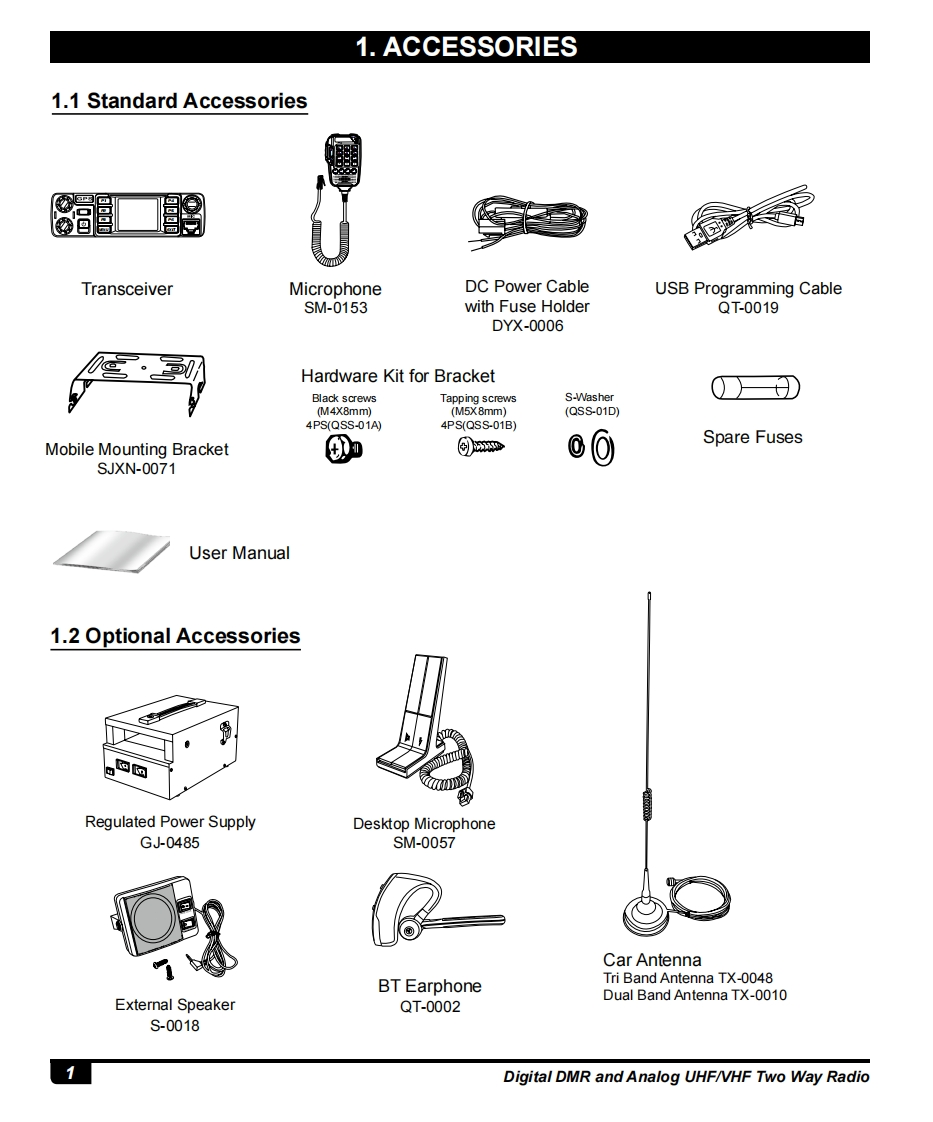 1. ACCESSORIES

1.1 Standard Accessories

Transceiver

Microphone
SM-0153

DC Power Cable
with Fuse Holder
DYX-0006

USB Programming Cable
QT-0019

Mobile Mounting Bracket
SJXN-0071

Hardware Kit for Bracket

Black screws
(M4X8mm)
4PS(QSS-01A)

Tapping screws
(M5X8mm)
4PS(QSS-01B)

S-Washer
(QSS-01D)

Spare Fuses

User Manual

1.2 Optional Accessories

Regulated Power Supply
GJ-0485

Desktop Microphone
SM-0057

External Speaker
S-0018

BT Earphone
QT-0002

Car Antenna
Tri Band Antenna TX-0048
Dual Band Antenna TX-0010

1

Digital DMR and Analog UHF/VHF Two Way Radio