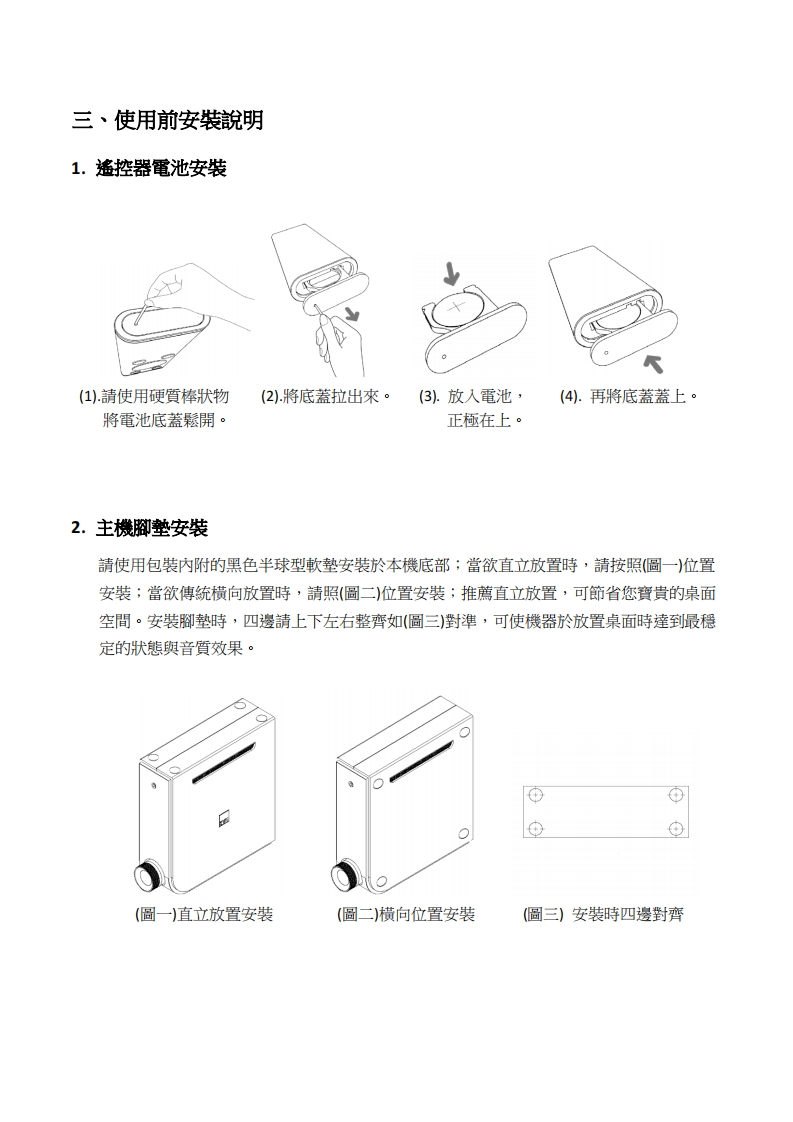 三、使用前安裝說明

1. 遙控器電池安裝

(1).請使用硬質棒狀物將電池底蓋鬆開。

(2).將底蓋拉出來。

(3). 放入電池，正極在上。

(4). 再將底蓋蓋上。

2. 主機腳墊安裝

請使用包裝內附的黑色半球型軟墊安裝於本機底部；當欲直立放置時，請按照(圖一)位置安裝；當欲傳統橫向放置時，請照(圖二)位置安裝；推薦直立放置，可節省您寶貴的桌面空間。安裝腳墊時，四邊請上下左右整齊如(圖三)對準，可使機器於放置桌面時達到最穩定的狀態與音質效果。

(圖一)直立放置安裝

(圖二)橫向位置安裝

(圖三) 安裝時四邊對齊