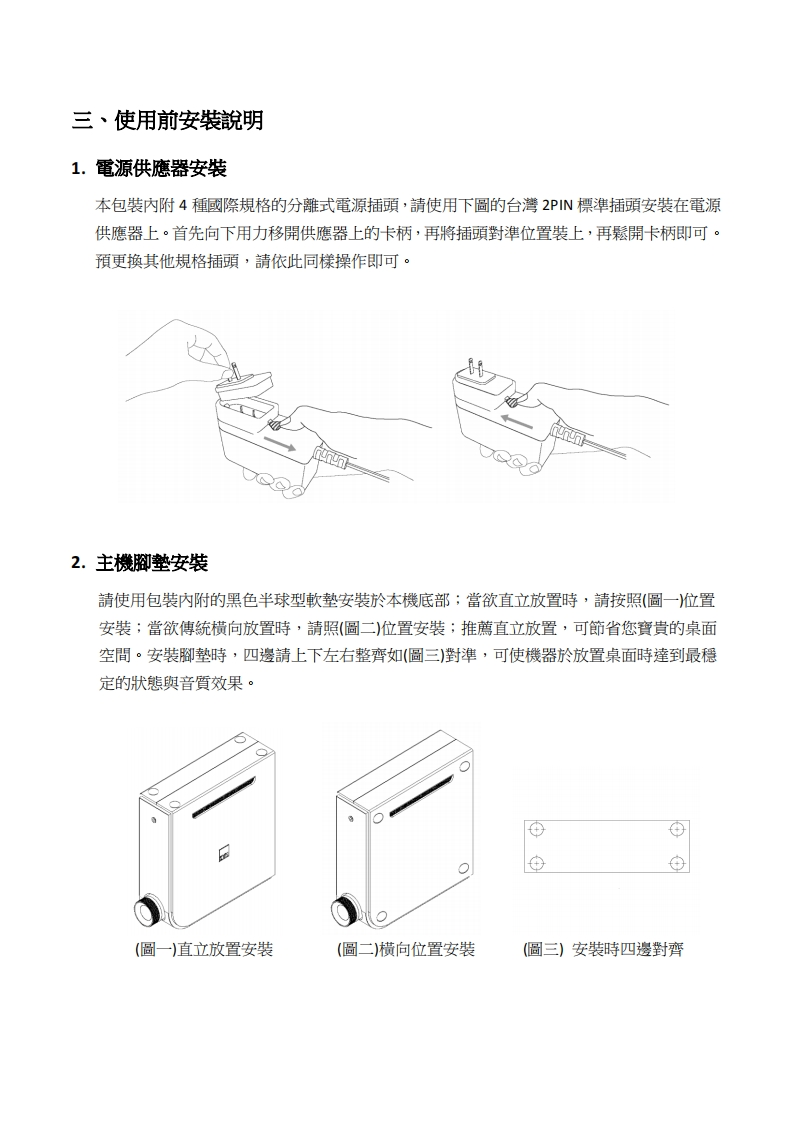 三、使用前安裝說明

1. 電源供應器安裝

本包裝內附 4 種國際規格的分離式電源插頭，請使用下圖的台灣 2PIN 標準插頭安裝在電源供應器上。首先向下用力移開供應器上的卡柄，再將插頭對準位置裝上，再鬆開卡柄即可。預更換其他規格插頭，請依此同樣操作即可。

2. 主機腳墊安裝

請使用包裝內附的黑色半球型軟墊安裝於本機底部；當欲直立放置時，請按照(圖一)位置安裝；當欲傳統橫向放置時，請照(圖二)位置安裝；推薦直立放置，可節省您寶貴的桌面空間。安裝腳墊時，四邊請上下左右整齊如(圖三)對準，可使機器於放置桌面時達到最穩定的狀態與音質效果。

(圖一)直立放置安裝

(圖二)橫向位置安裝

(圖三) 安裝時四邊對齊