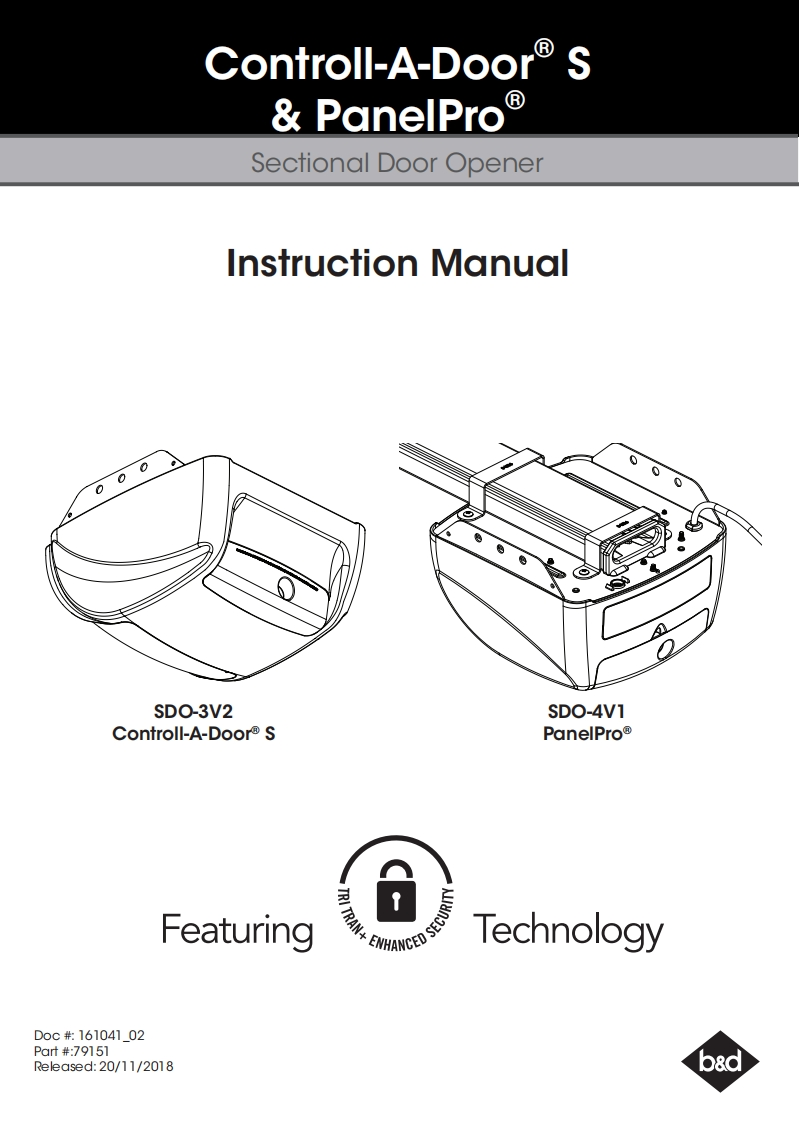 Controll-A-Door® S
& PanelPro®

Sectional Door Opener

Instruction Manual

SDO-3V2
Controll-A-Door® S

SDO-4V1
PanelPro®

Featuring TRI TRAN+ ENHANCED SECURITY Technology

Doc #: 161041_02
Part #:79151
Released: 20/11/2018

b&d