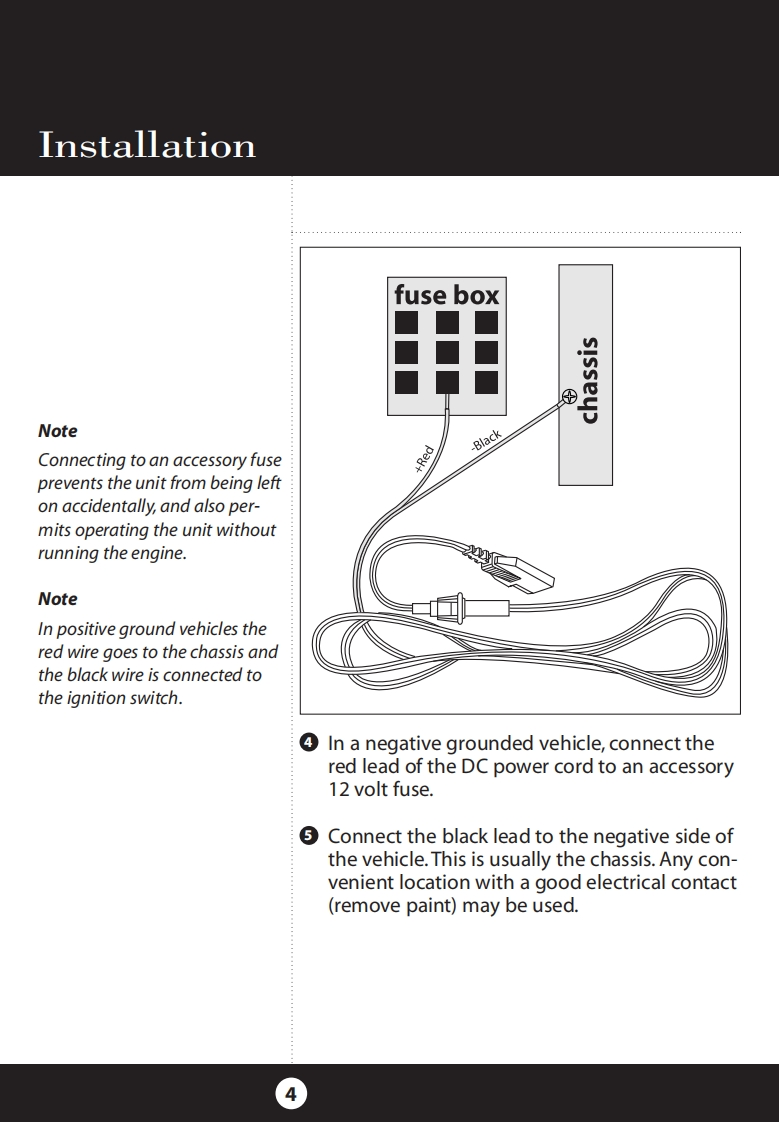 Installation

Note

Connecting to an accessory fuse prevents the unit from being left on accidentally, and also permits operating the unit without running the engine.

Note

In positive ground vehicles the red wire goes to the chassis and the black wire is connected to the ignition switch.

fuse box

chassis

+Red

-Black

4 In a negative grounded vehicle, connect the red lead of the DC power cord to an accessory 12 volt fuse.

5 Connect the black lead to the negative side of the vehicle. This is usually the chassis. Any convenient location with a good electrical contact (remove paint) may be used.

4