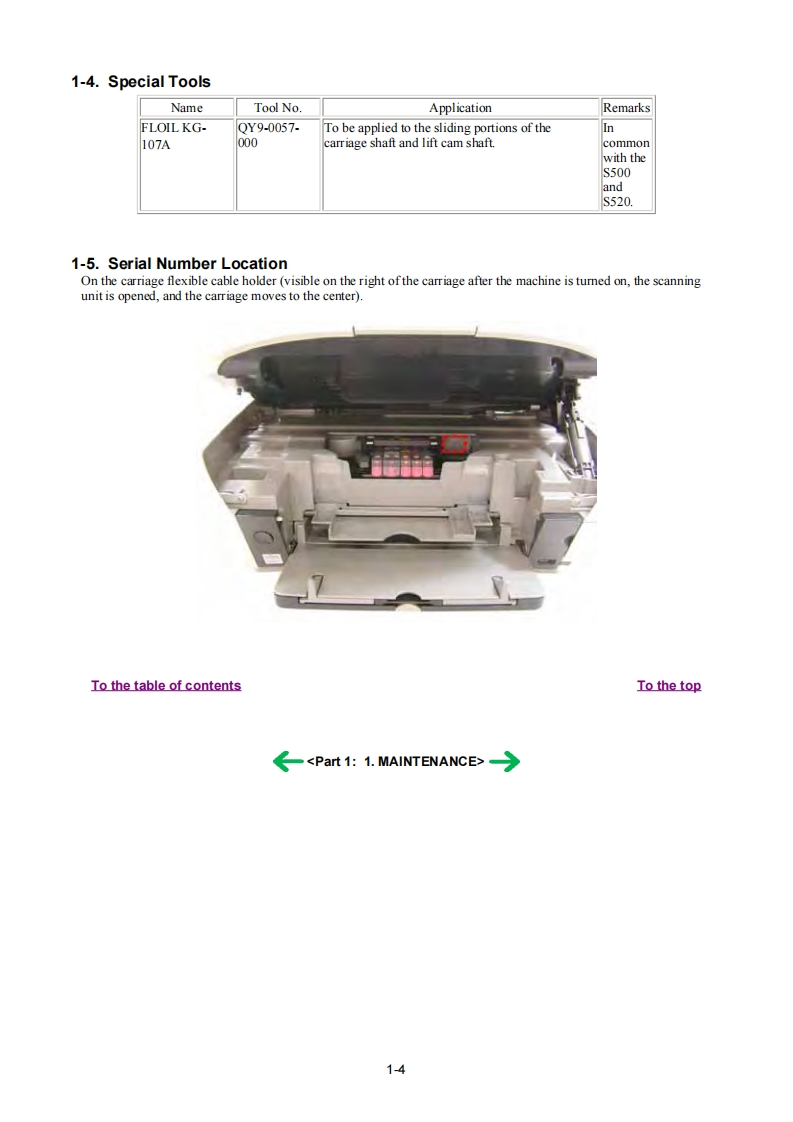 1-4. Special Tools

| Name | Tool No. | Application | Remarks |
|---|---|---|---|
| FLOIL KG-107A | QY9-0057-000 | To be applied to the sliding portions of the carriage shaft and lift cam shaft. | In common with the S500 and S520. |

1-5. Serial Number Location

On the carriage flexible cable holder (visible on the right of the carriage after the machine is turned on, the scanning unit is opened, and the carriage moves to the center).

To the table of contents

To the top

<Part 1: 1. MAINTENANCE>

1-4