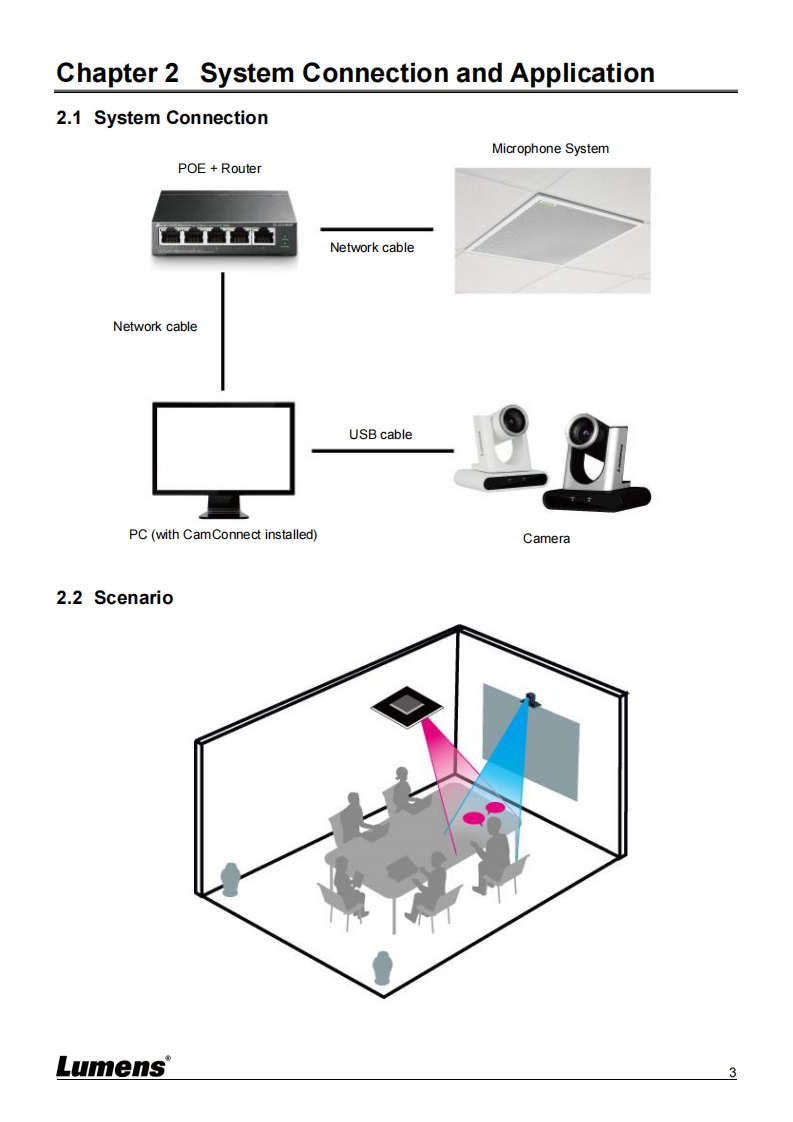 Chapter 2 System Connection and Application

2.1 System Connection

POE + Router

Microphone System

Network cable

Network cable

USB cable

PC (with CamConnect installed)

Camera

2.2 Scenario

Lumens®

3