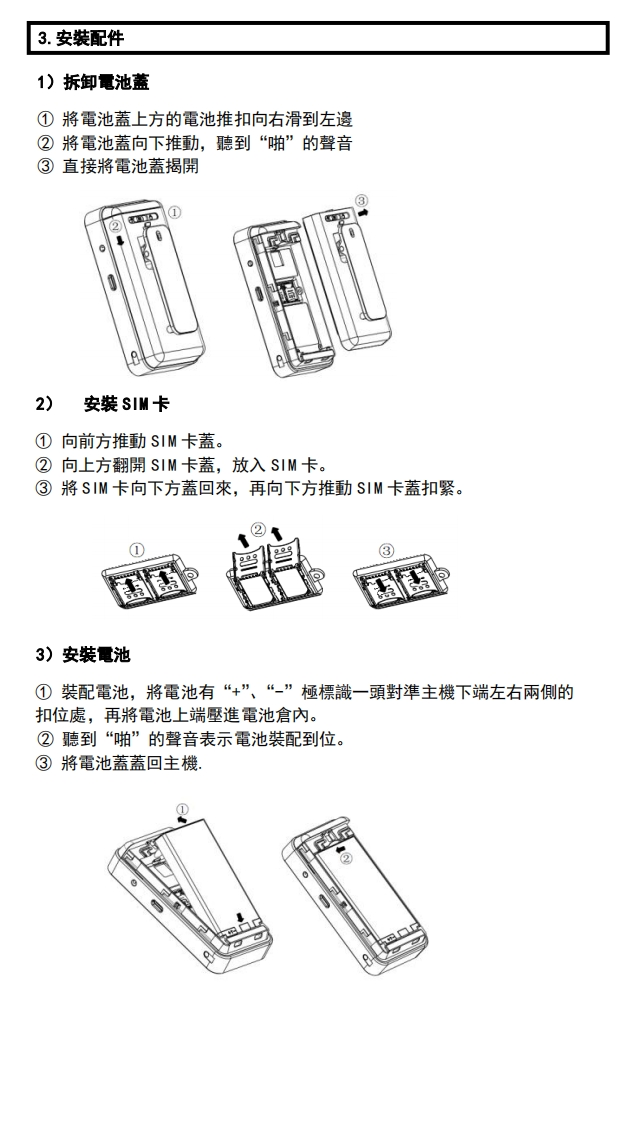 3. 安裝配件

1）拆卸電池蓋

① 將電池蓋上方的電池推扣向右滑到左邊
② 將電池蓋向下推動，聽到“啪”的聲音
③ 直接將電池蓋揭開

② ①

③

2） 安裝 SIM 卡

① 向前方推動 SIM 卡蓋。
② 向上方翻開 SIM 卡蓋，放入 SIM 卡。
③ 將 SIM 卡向下方蓋回來，再向下方推動 SIM 卡蓋扣緊。

① ② ③

3）安裝電池

① 裝配電池，將電池有“+”、“-”極標識一頭對準主機下端左右兩側的扣位處，再將電池上端壓進電池倉內。
② 聽到“啪”的聲音表示電池裝配到位。
③ 將電池蓋蓋回主機.

① ②