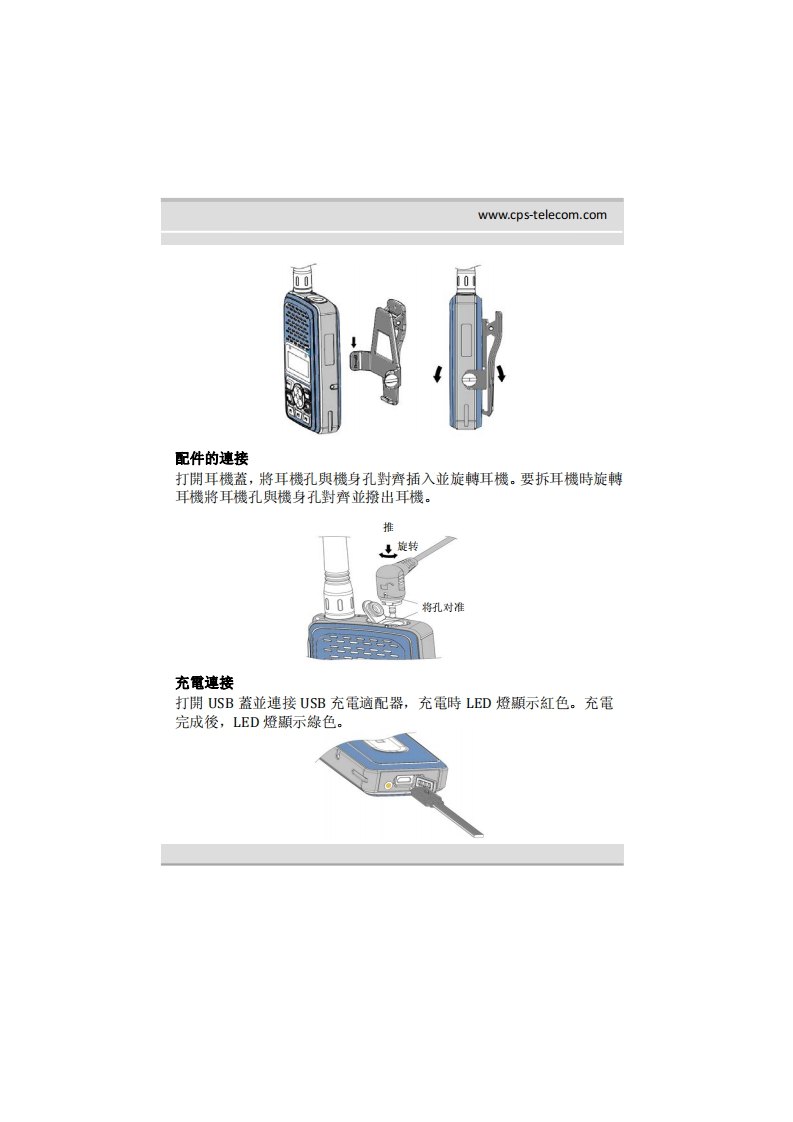 www.cps-telecom.com

配件的連接

打開耳機蓋，將耳機孔與機身孔對齊插入並旋轉耳機。要拆耳機時旋轉耳機將耳機孔與機身孔對齊並撥出耳機。

推

旋转

将孔对准

充電連接

打開 USB 蓋並連接 USB 充電適配器，充電時 LED 燈顯示紅色。充電完成後，LED 燈顯示綠色。