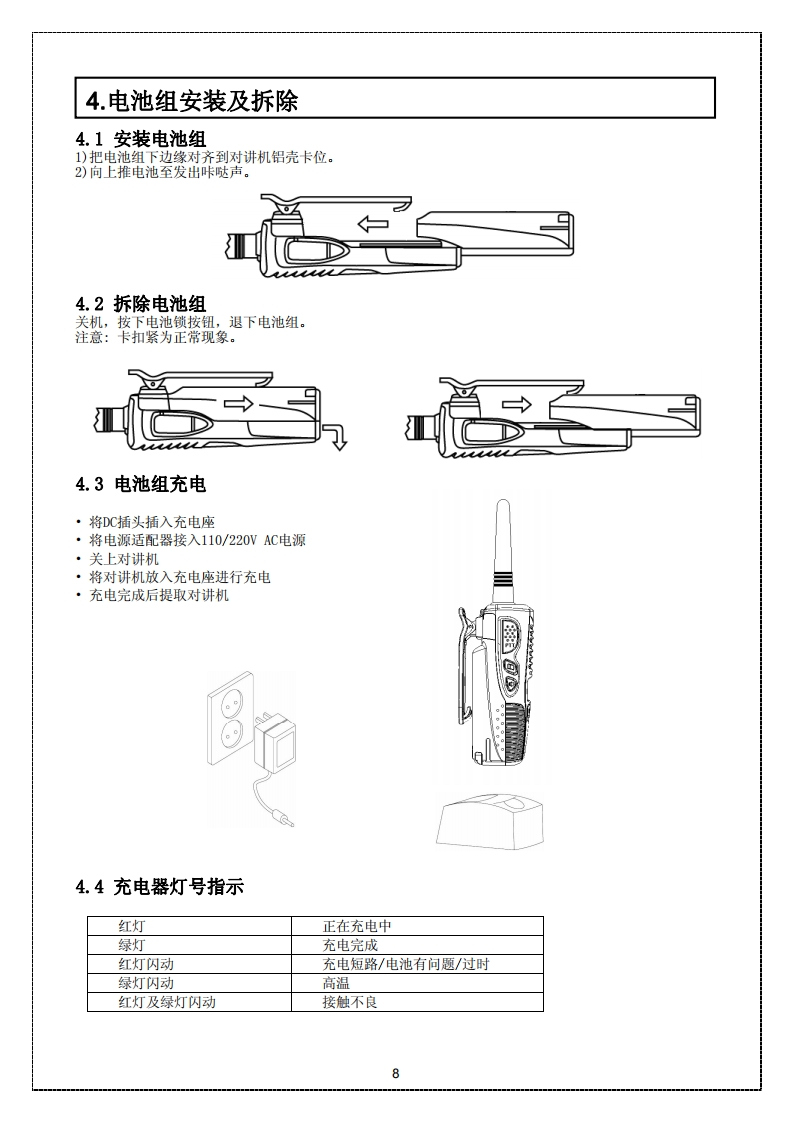 4.电池组安装及拆除

4.1 安装电池组

1)把电池组下边缘对齐到对讲机铝壳卡位。
2)向上推电池至发出咔哒声。

4.2 拆除电池组

关机，按下电池锁按钮，退下电池组。
注意：卡扣紧为正常现象。

4.3 电池组充电

• 将DC插头插入充电座
• 将电源适配器接入110/220V AC电源
• 关上对讲机
• 将对讲机放入充电座进行充电
• 充电完成后提取对讲机

4.4 充电器灯号指示

| 红灯 | 正在充电中 |
|---|---|
| 绿灯 | 充电完成 |
| 红灯闪动 | 充电短路/电池有问题/过时 |
| 绿灯闪动 | 高温 |
| 红灯及绿灯闪动 | 接触不良 |

8