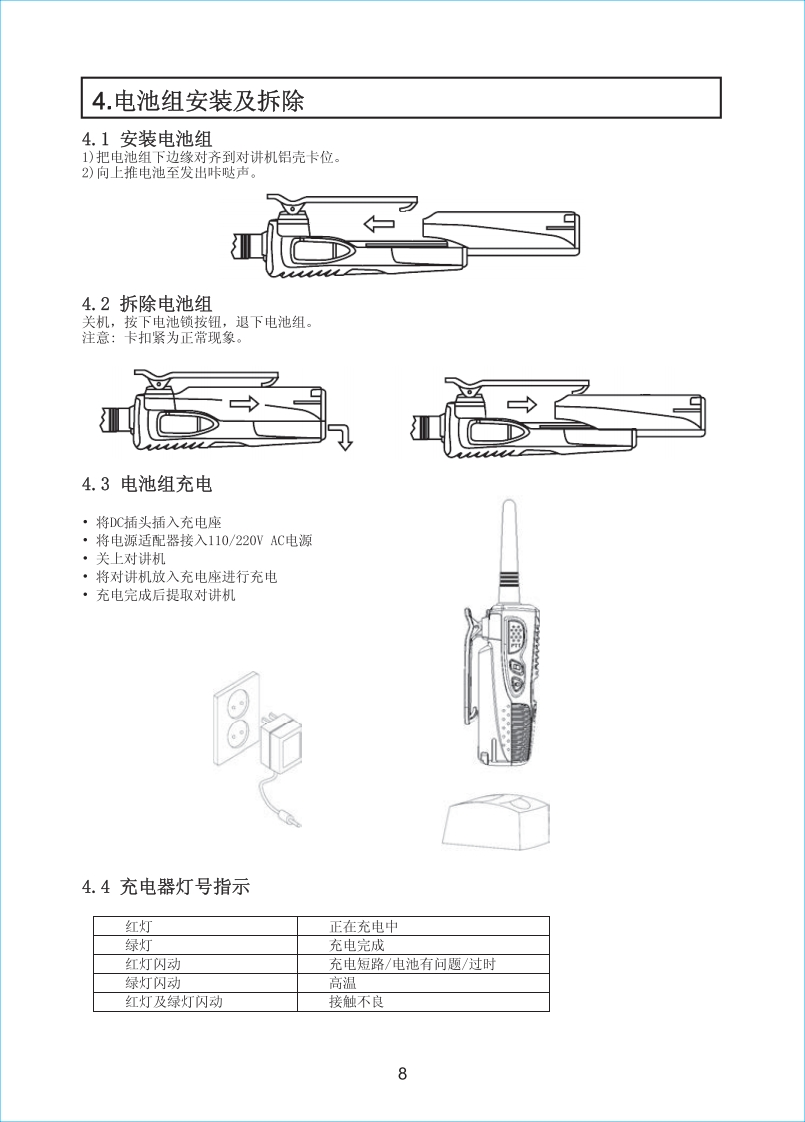 4.电池组安装及拆除

4.1 安装电池组
1)把电池组下边缘对齐到对讲机铝壳卡位。
2)向上推电池至发出咔哒声。

4.2 拆除电池组
关机，按下电池锁按钮，退下电池组。
注意: 卡扣紧为正常现象。

4.3 电池组充电

• 将DC插头插入充电座
• 将电源适配器接入110/220V AC电源
• 关上对讲机
• 将对讲机放入充电座进行充电
• 充电完成后提取对讲机

4.4 充电器灯号指示

| 红灯 | 正在充电中 |
|---|---|
| 绿灯 | 充电完成 |
| 红灯闪动 | 充电短路/电池有问题/过时 |
| 绿灯闪动 | 高温 |
| 红灯及绿灯闪动 | 接触不良 |

8