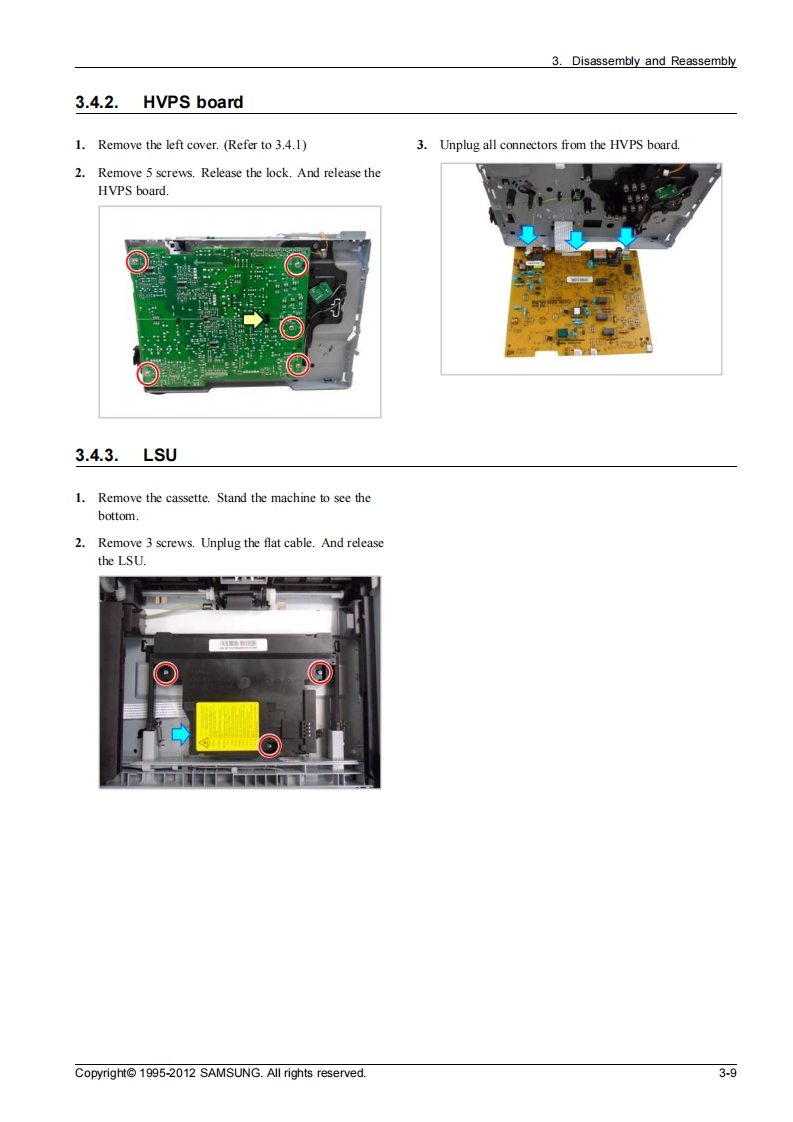 3. Disassembly and Reassembly

3.4.2. HVPS board

1. Remove the left cover. (Refer to 3.4.1)

2. Remove 5 screws. Release the lock. And release the HVPS board.

3. Unplug all connectors from the HVPS board.

3.4.3. LSU

1. Remove the cassette. Stand the machine to see the bottom.

2. Remove 3 screws. Unplug the flat cable. And release the LSU.

Copyright© 1995-2012 SAMSUNG. All rights reserved.

3-9