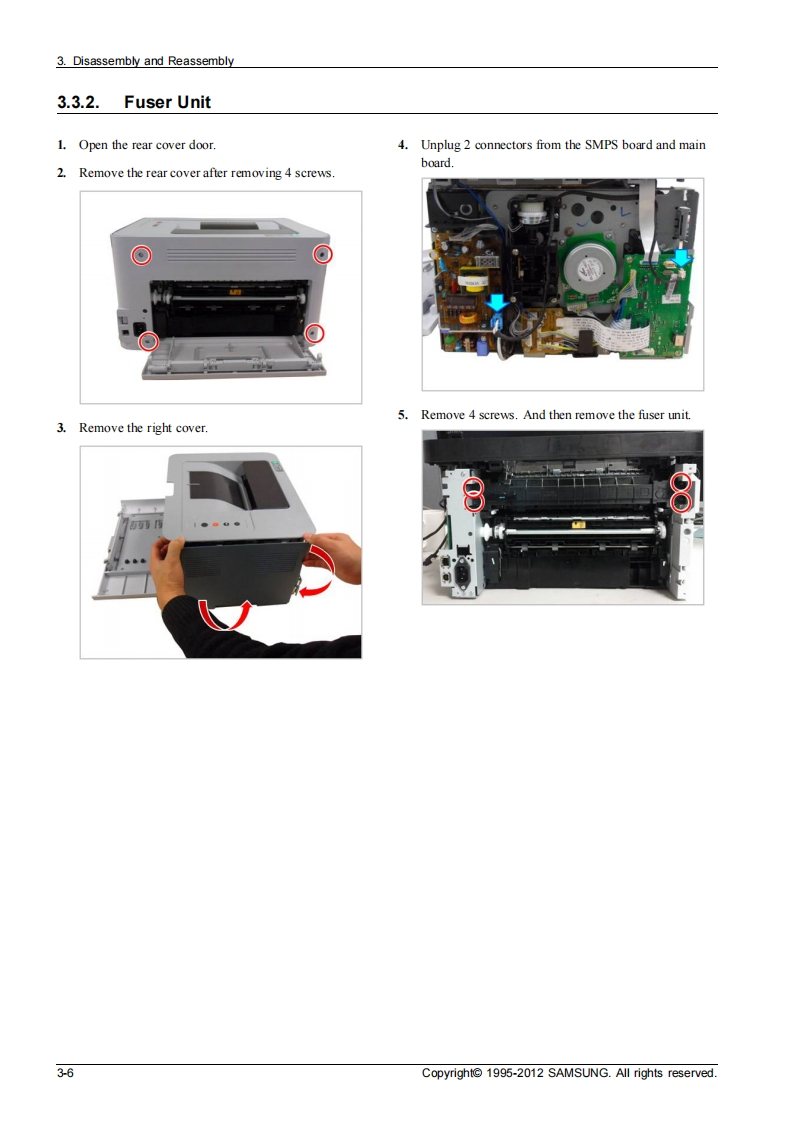 3. Disassembly and Reassembly

3.3.2. Fuser Unit

1. Open the rear cover door.

2. Remove the rear cover after removing 4 screws.

3. Remove the right cover.

4. Unplug 2 connectors from the SMPS board and main board.

5. Remove 4 screws. And then remove the fuser unit.

3-6

Copyright© 1995-2012 SAMSUNG. All rights reserved.