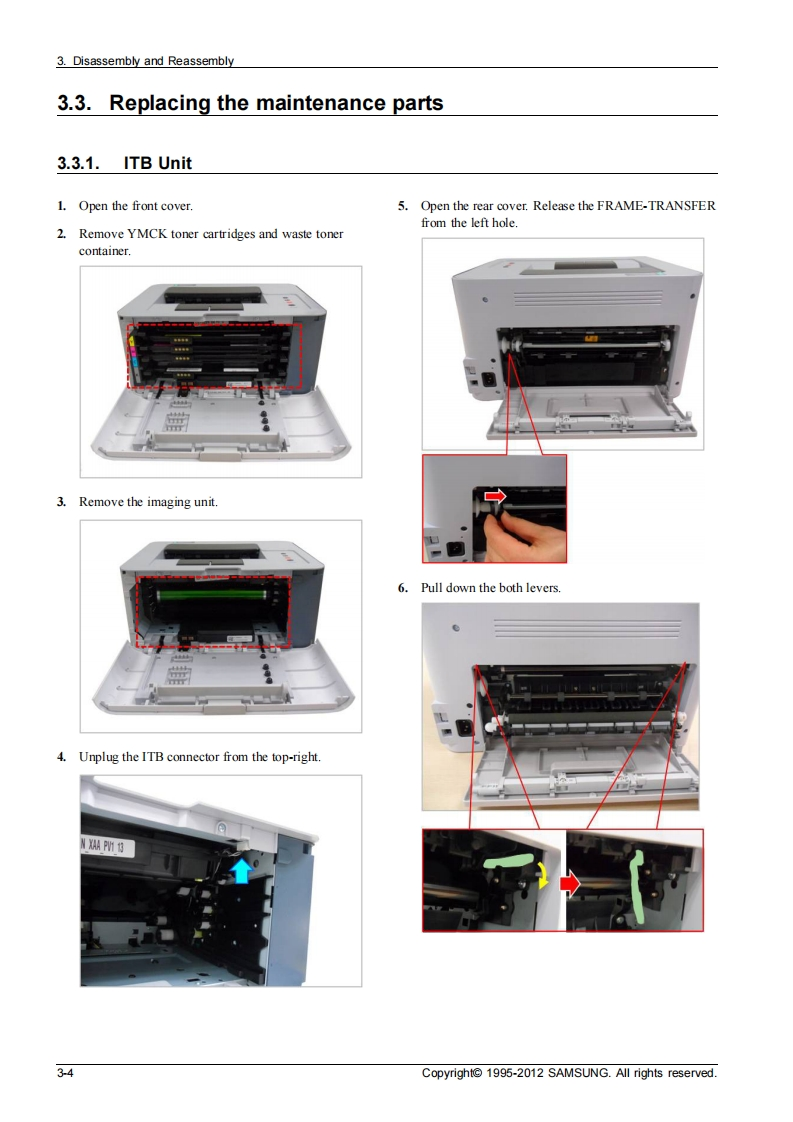 3. Disassembly and Reassembly

3.3. Replacing the maintenance parts

3.3.1. ITB Unit

1. Open the front cover.

2. Remove YMCK toner cartridges and waste toner container.

3. Remove the imaging unit.

4. Unplug the ITB connector from the top-right.

N XAA PV1 13

5. Open the rear cover. Release the FRAME-TRANSFER from the left hole.

6. Pull down the both levers.

3-4

Copyright© 1995-2012 SAMSUNG. All rights reserved.