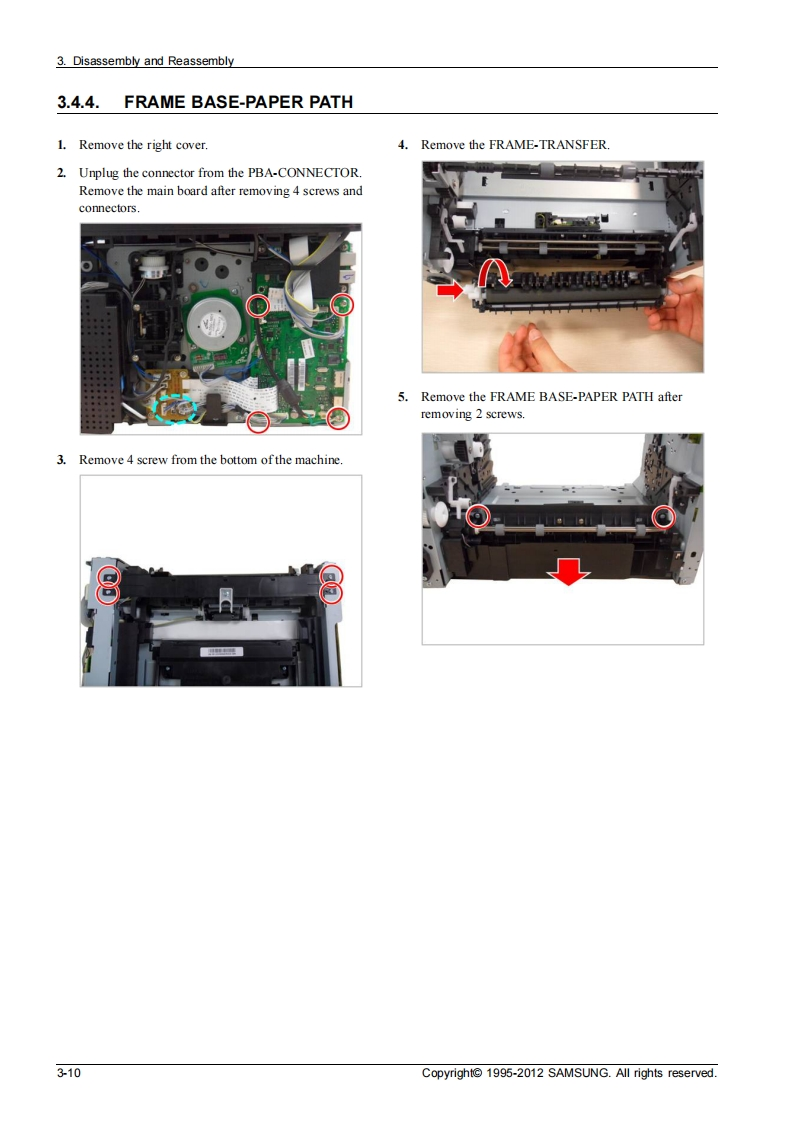 3. Disassembly and Reassembly

3.4.4. FRAME BASE-PAPER PATH

1. Remove the right cover.

2. Unplug the connector from the PBA-CONNECTOR. Remove the main board after removing 4 screws and connectors.

3. Remove 4 screw from the bottom of the machine.

4. Remove the FRAME-TRANSFER.

5. Remove the FRAME BASE-PAPER PATH after removing 2 screws.

3-10 Copyright© 1995-2012 SAMSUNG. All rights reserved.