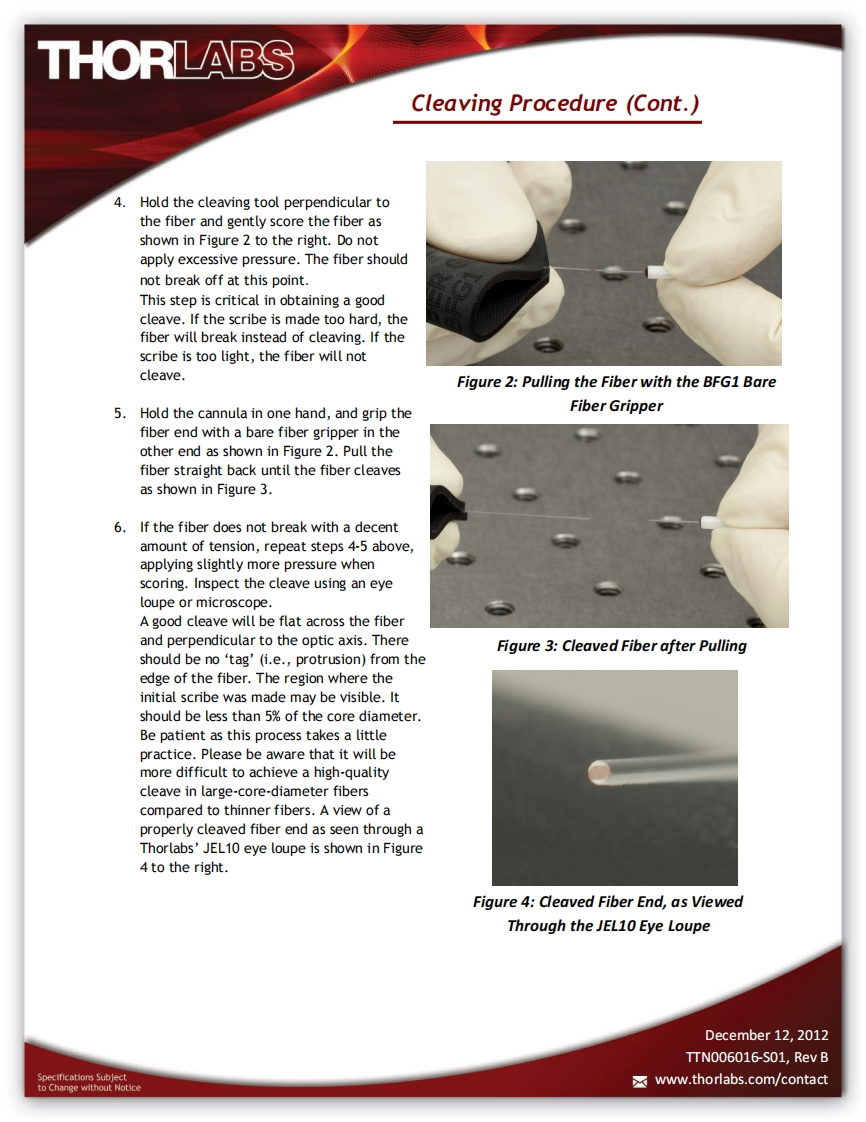 THORLABS

Cleaving Procedure (Cont.)

4. Hold the cleaving tool perpendicular to the fiber and gently score the fiber as shown in Figure 2 to the right. Do not apply excessive pressure. The fiber should not break off at this point.
This step is critical in obtaining a good cleave. If the scribe is made too hard, the fiber will break instead of cleaving. If the scribe is too light, the fiber will not cleave.

5. Hold the cannula in one hand, and grip the fiber end with a bare fiber gripper in the other end as shown in Figure 2. Pull the fiber straight back until the fiber cleaves as shown in Figure 3.

6. If the fiber does not break with a decent amount of tension, repeat steps 4-5 above, applying slightly more pressure when scoring. Inspect the cleave using an eye loupe or microscope.
A good cleave will be flat across the fiber and perpendicular to the optic axis. There should be no 'tag' (i.e., protrusion) from the edge of the fiber. The region where the initial scribe was made may be visible. It should be less than 5% of the core diameter. Be patient as this process takes a little practice. Please be aware that it will be more difficult to achieve a high-quality cleave in large-core-diameter fibers compared to thinner fibers. A view of a properly cleaved fiber end as seen through a Thorlabs' JEL10 eye loupe is shown in Figure 4 to the right.

ER
BFG1

Figure 2: Pulling the Fiber with the BFG1 Bare Fiber Gripper

Figure 3: Cleaved Fiber after Pulling

Figure 4: Cleaved Fiber End, as Viewed Through the JEL10 Eye Loupe

Specifications Subject to Change without Notice

December 12, 2012
TTN006016-S01, Rev B
www.thorlabs.com/contact